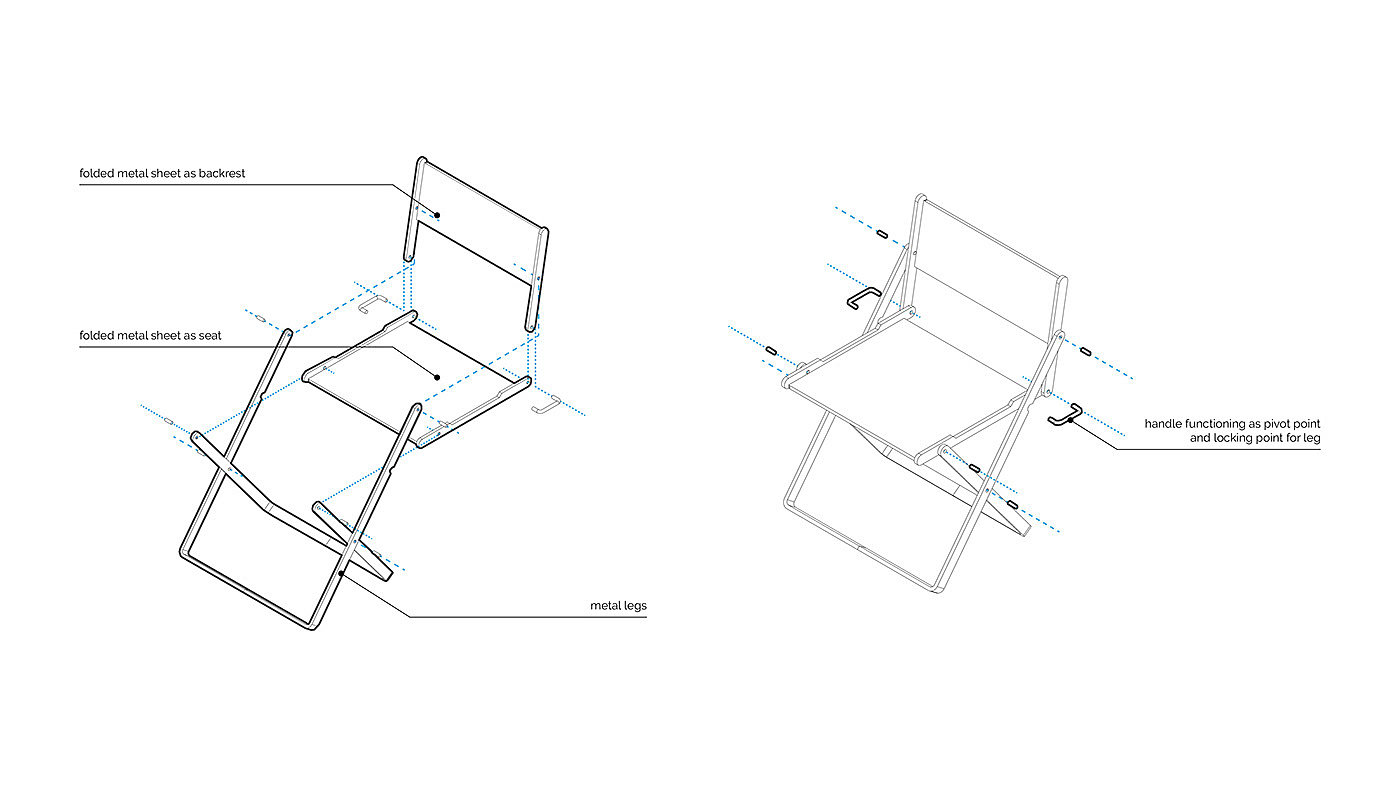 folded metal sheet as backrest

folded metal sheet as seat

metal legs

handle functioning as pivot point and locking point for leg