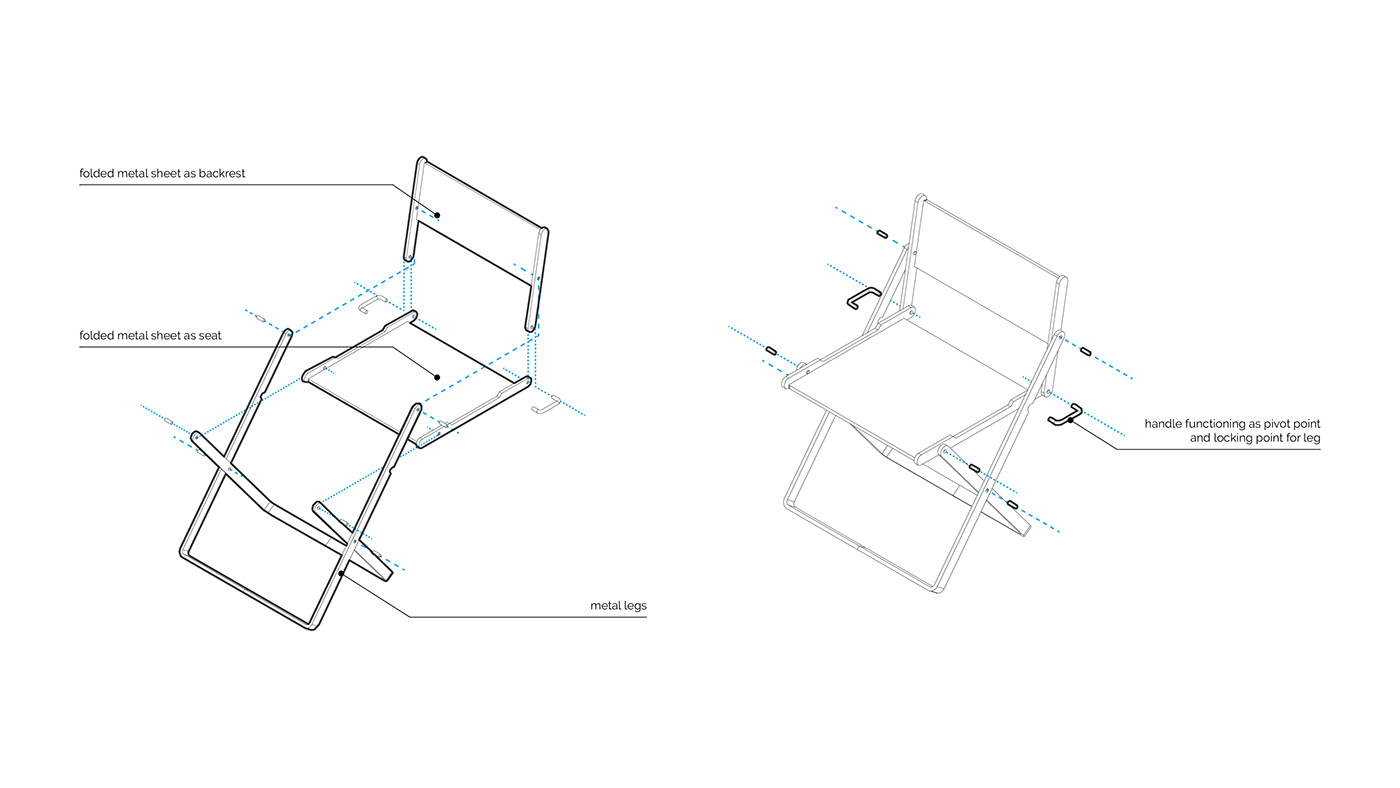 folded metal sheet as backrest

folded metal sheet as seat

metal legs

handle functioning as pivot point and locking point for leg