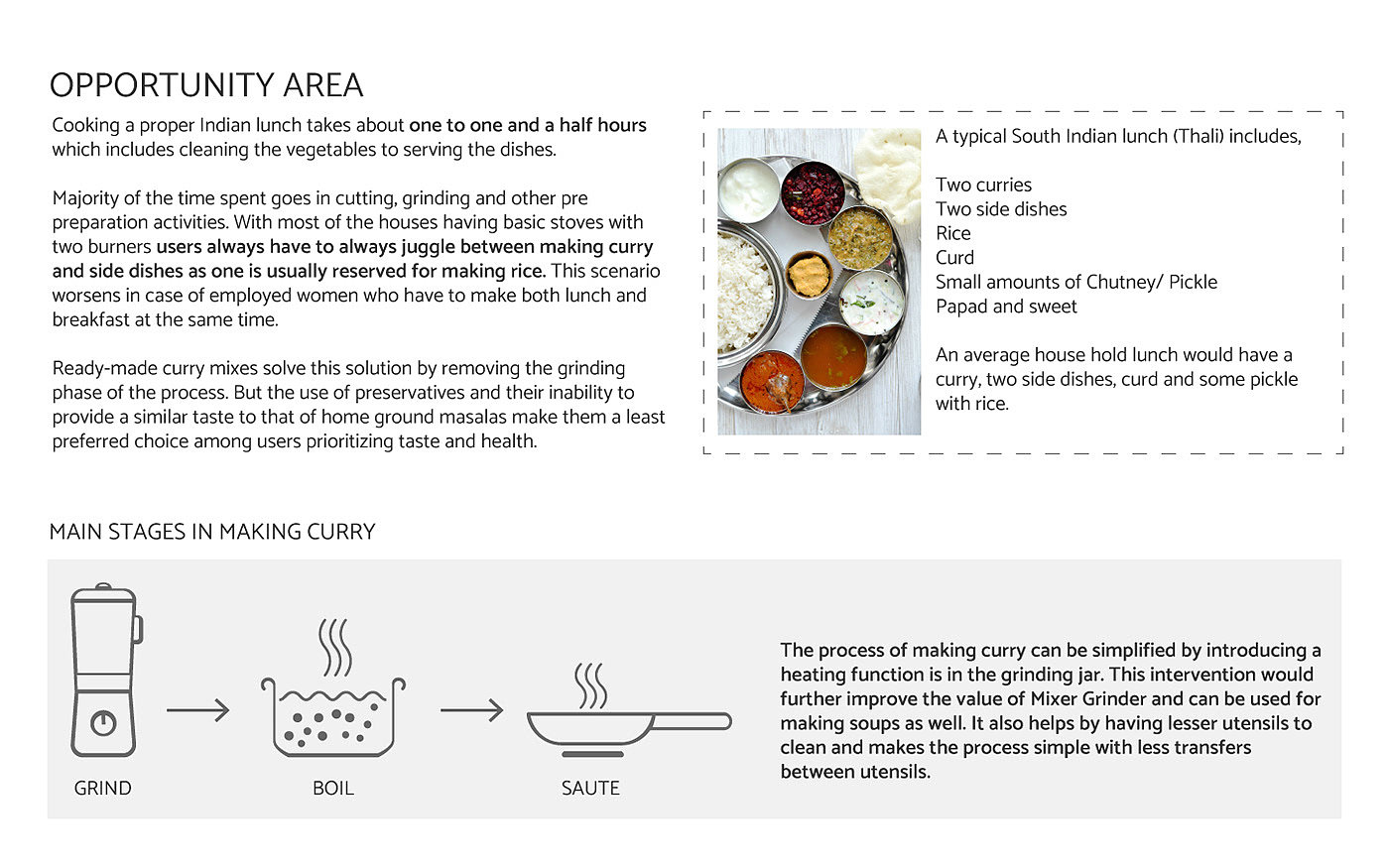 OPPORTUNITY AREA

Cooking a proper Indian lunch takes about one to one and a half hours which includes cleaning the vegetables to serving the dishes.

Majority of the time spent goes in cutting, grinding and other pre preparation activities. With most of the houses having basic stoves with two burners users always have to always juggle between making curry and side dishes as one is usually reserved for making rice. This scenario worsens in case of employed women who have to make both lunch and breakfast at the same time.

Ready-made curry mixes solve this solution by removing the grinding phase of the process. But the use of preservatives and their inability to provide a similar taste to that of home ground masalas make them a least preferred choice among users prioritizing taste and health.

A typical South Indian lunch (Thali) includes,

Two curries
Two side dishes
Rice
Curd
Small amounts of Chutney/ Pickle
Papad and sweet

An average house hold lunch would have a curry, two side dishes, curd and some pickle with rice.

MAIN STAGES IN MAKING CURRY

GRIND

BOIL

SAUTE

The process of making curry can be simplified by introducing a heating function is in the grinding jar. This intervention would further improve the value of Mixer Grinder and can be used for making soups as well. It also helps by having lesser utensils to clean and makes the process simple with less transfers between utensils.