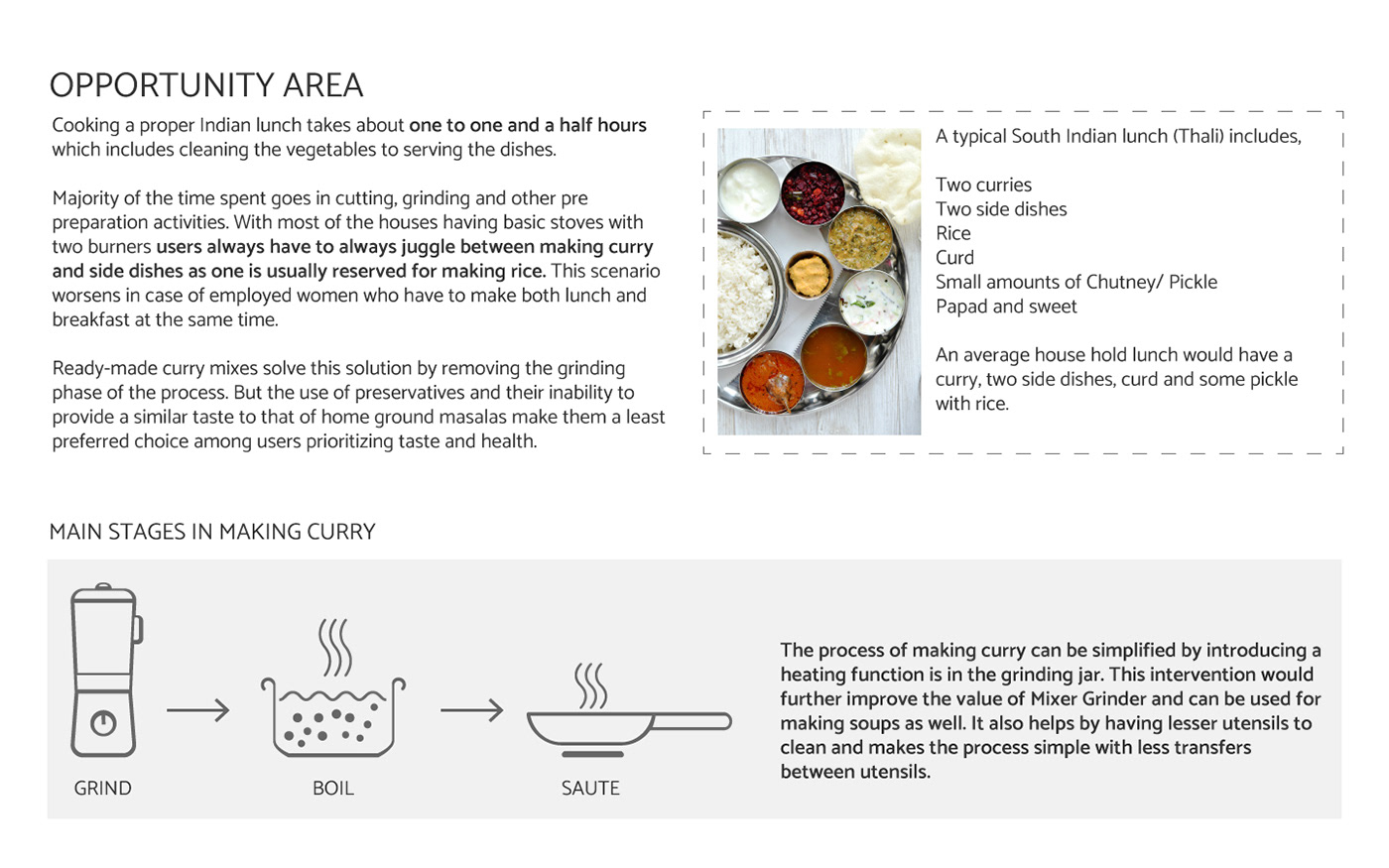 OPPORTUNITY AREA

Cooking a proper Indian lunch takes about one to one and a half hours which includes cleaning the vegetables to serving the dishes.

Majority of the time spent goes in cutting, grinding and other pre preparation activities. With most of the houses having basic stoves with two burners users always have to always juggle between making curry and side dishes as one is usually reserved for making rice. This scenario worsens in case of employed women who have to make both lunch and breakfast at the same time.

Ready-made curry mixes solve this solution by removing the grinding phase of the process. But the use of preservatives and their inability to provide a similar taste to that of home ground masalas make them a least preferred choice among users prioritizing taste and health.

A typical South Indian lunch (Thali) includes,

Two curries
Two side dishes
Rice
Curd
Small amounts of Chutney/ Pickle
Papad and sweet

An average house hold lunch would have a curry, two side dishes, curd and some pickle with rice.

MAIN STAGES IN MAKING CURRY

GRIND

BOIL

SAUTE

The process of making curry can be simplified by introducing a heating function is in the grinding jar. This intervention would further improve the value of Mixer Grinder and can be used for making soups as well. It also helps by having lesser utensils to clean and makes the process simple with less transfers between utensils.