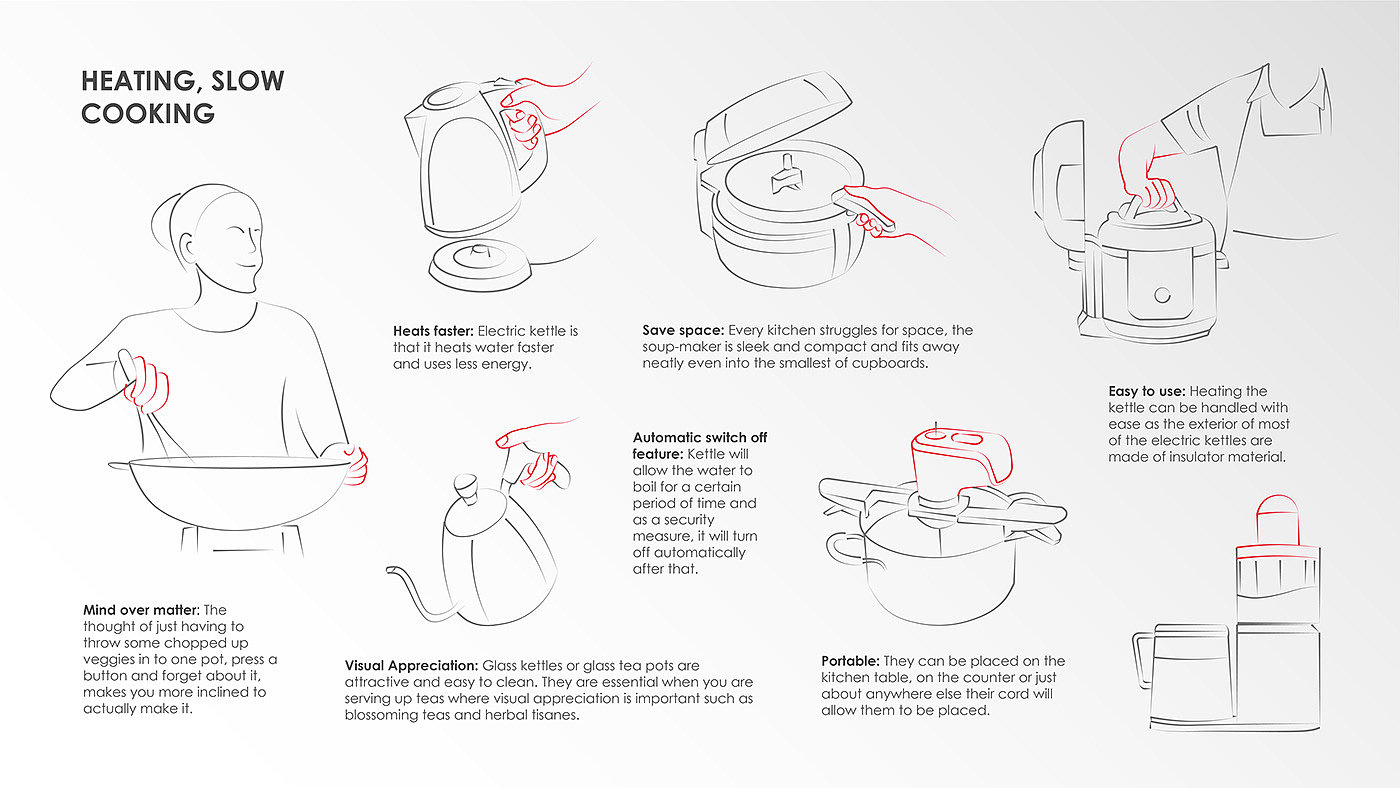 HEATING, SLOW COOKING

Heats faster: Electric kettle is that it heats water faster and uses less energy.

Save space: Every kitchen struggles for space, the soup-maker is sleek and compact and fits away neatly even into the smallest of cupboards.

Easy to use: Heating the kettle can be handled with ease as the exterior of most of the electric kettles are made of insulator material.

Automatic switch off feature: Kettle will allow the water to boil for a certain period of time and as a security measure, it will turn off automatically after that.

Mind over matter: The thought of just having to throw some chopped up veggies in to one pot, press a button and forget about it, makes you more inclined to actually make it.

Visual Appreciation: Glass kettles or glass tea pots are attractive and easy to clean. They are essential when you are serving up teas where visual appreciation is important such as blossoming teas and herbal tisanes.

Portable: They can be placed on the kitchen table, on the counter or just about anywhere else their cord will allow them to be placed.