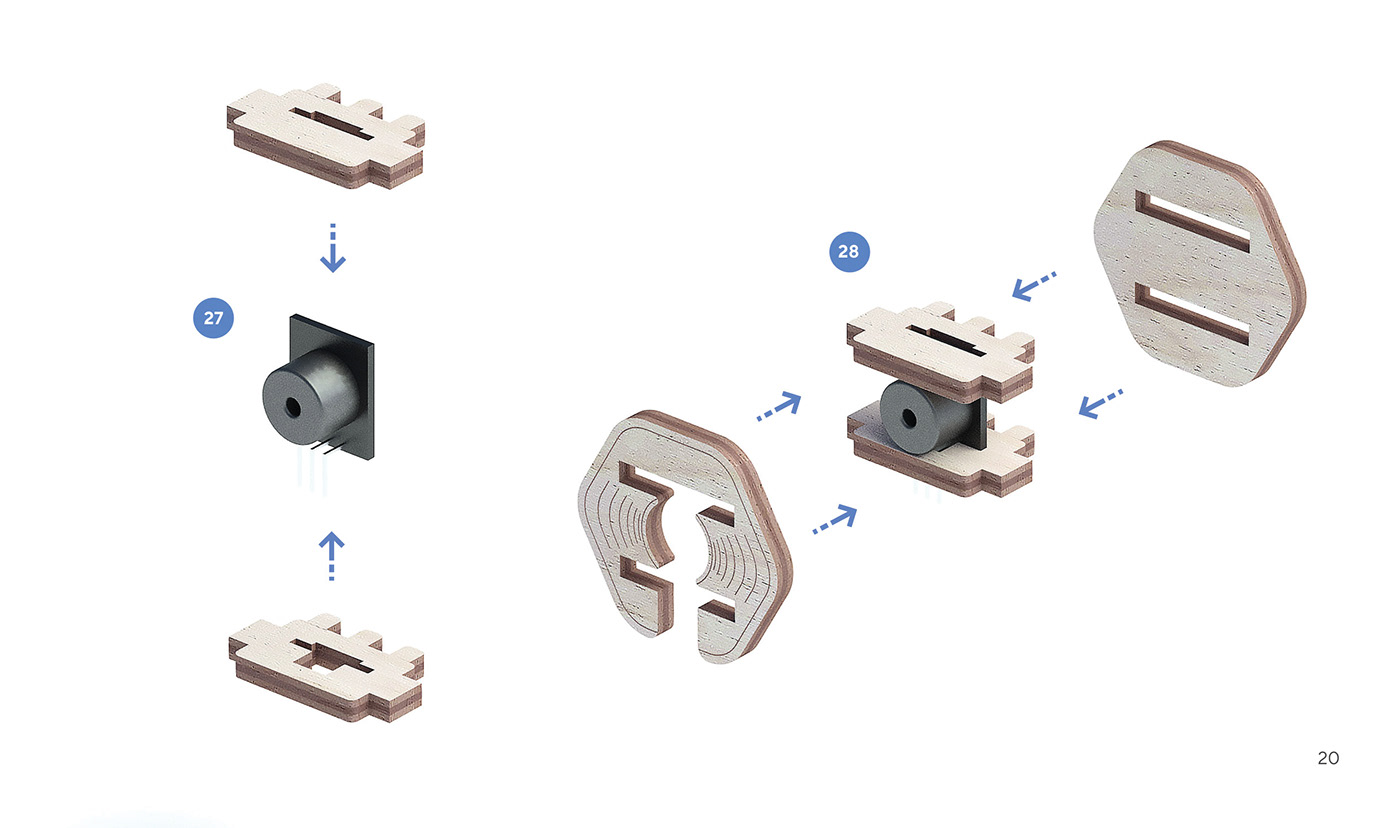 27

28

20