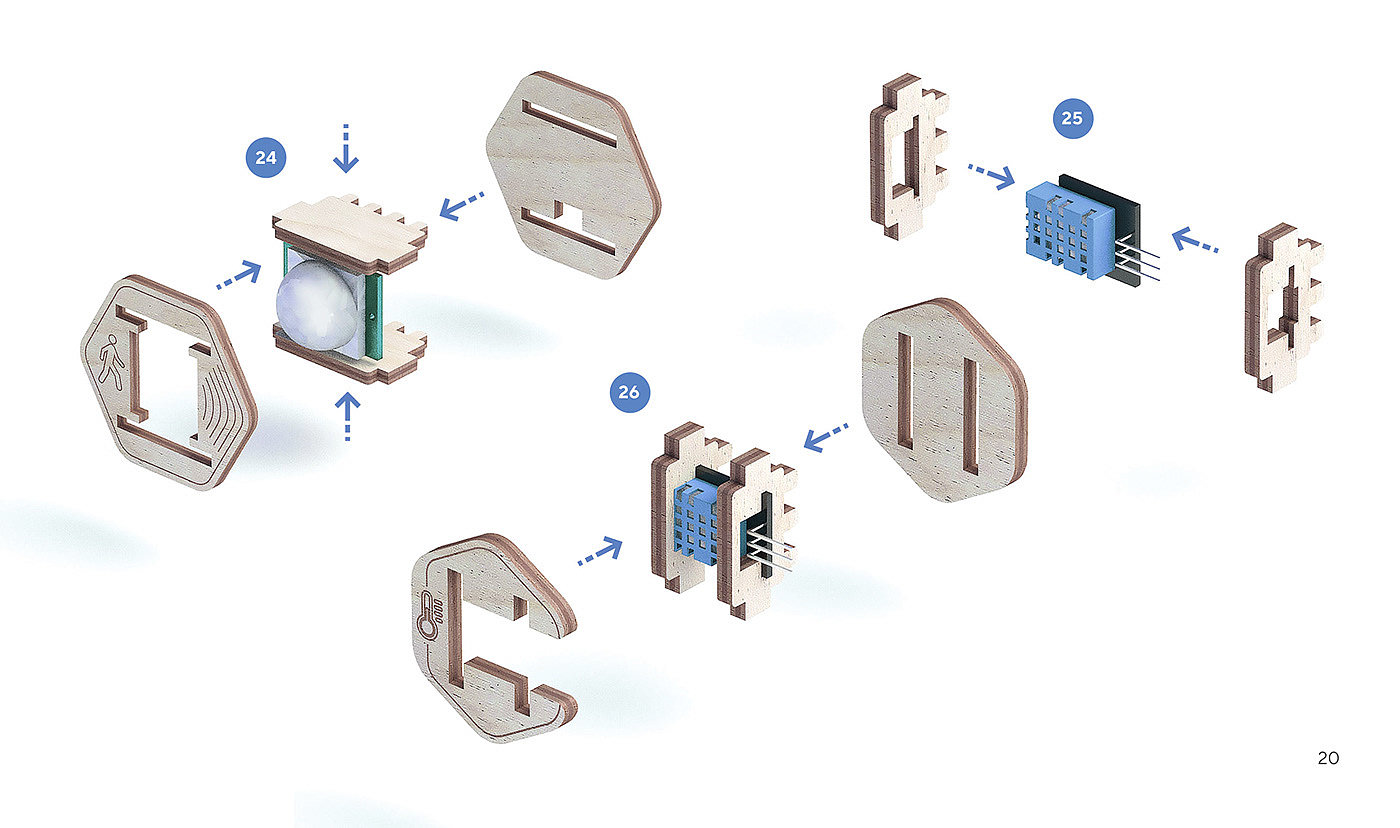 24

25

26

20