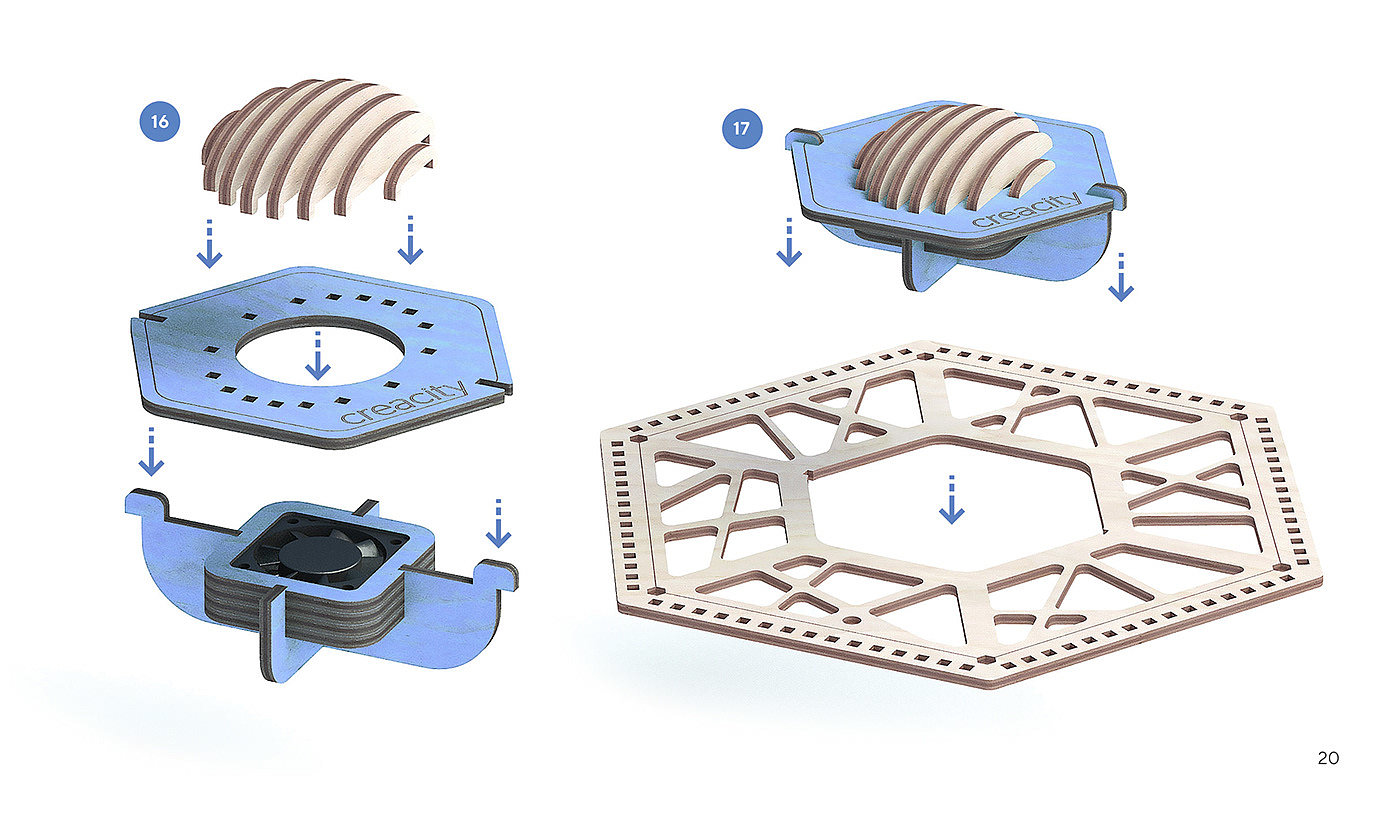 16

creacity

17

creacity

20