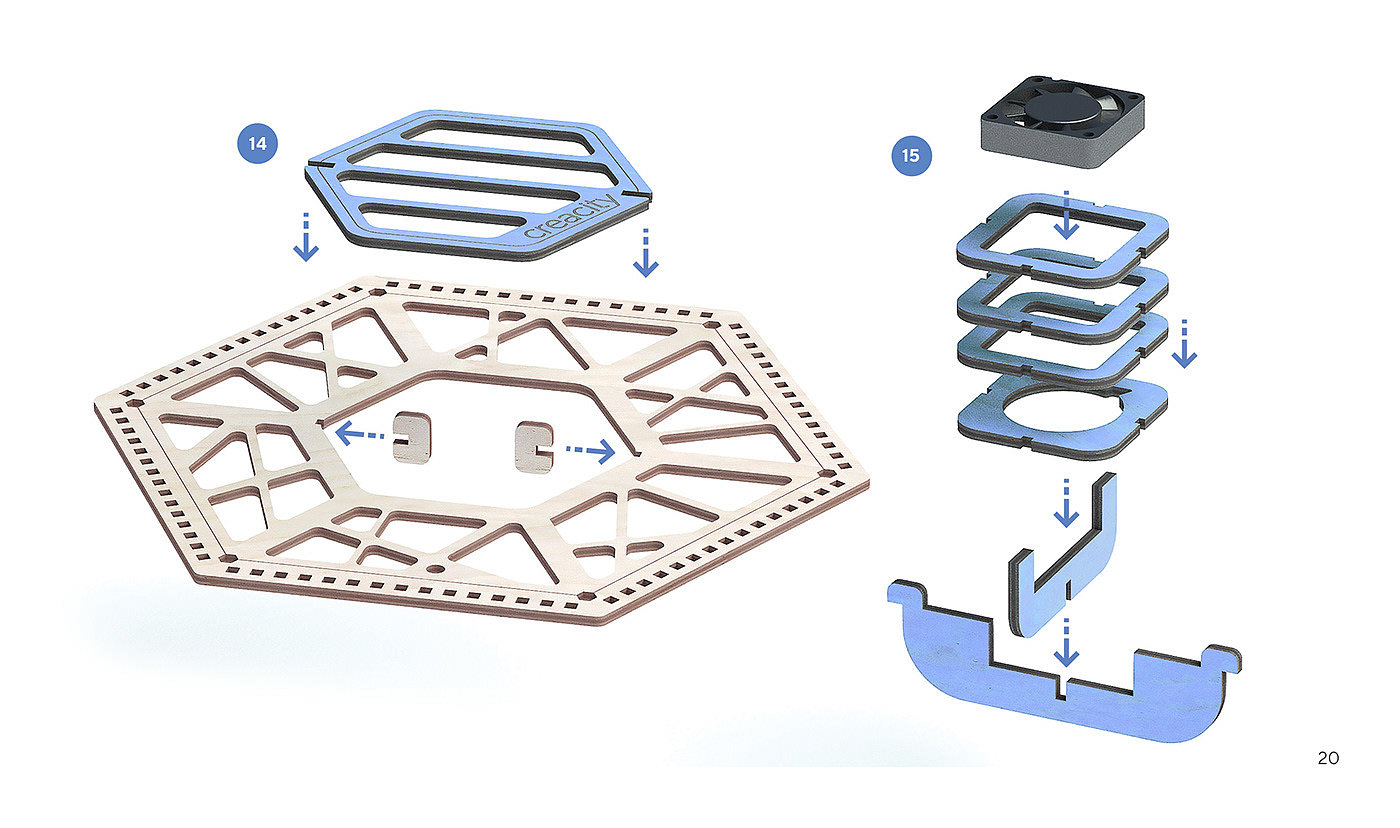 14

creacity

15

20