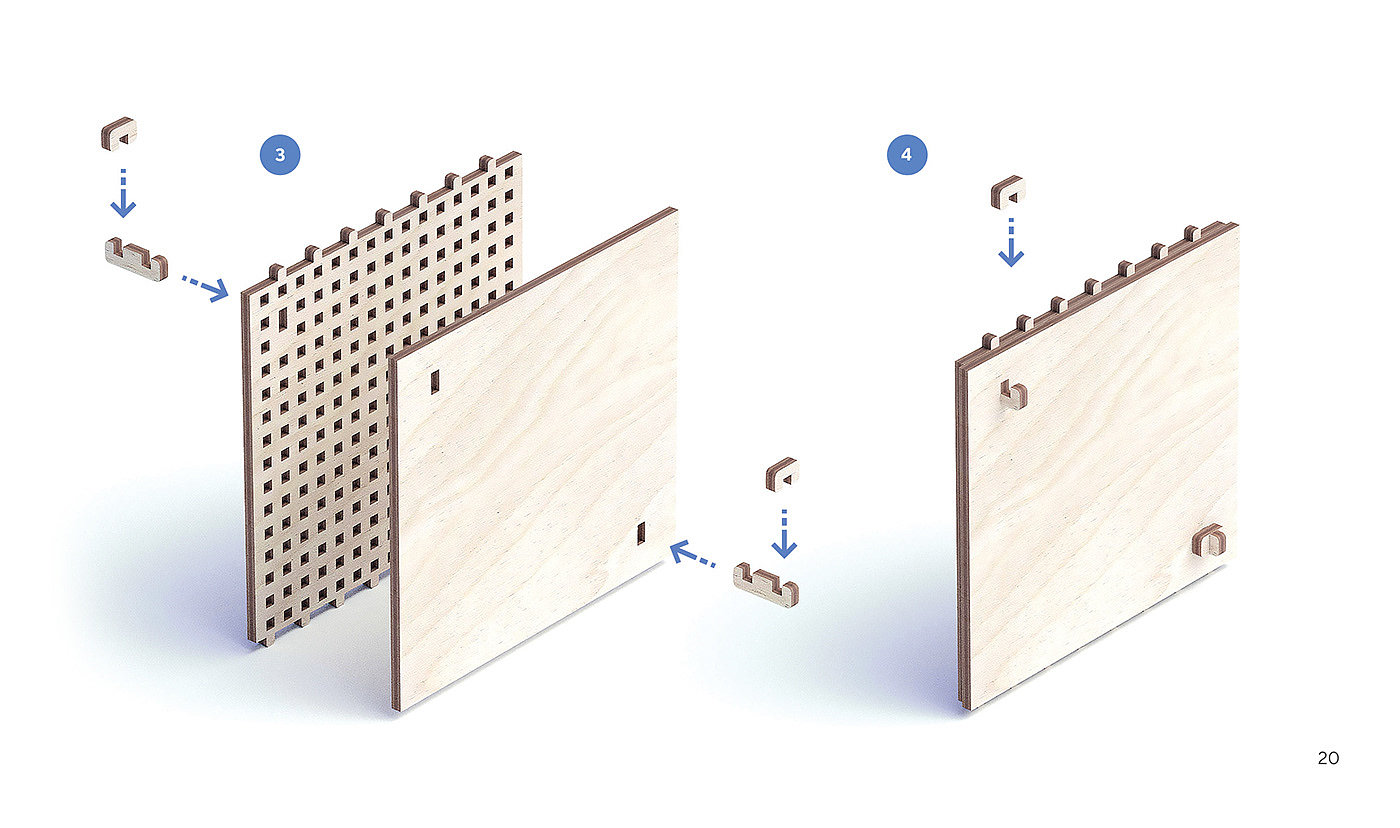 3

4

20