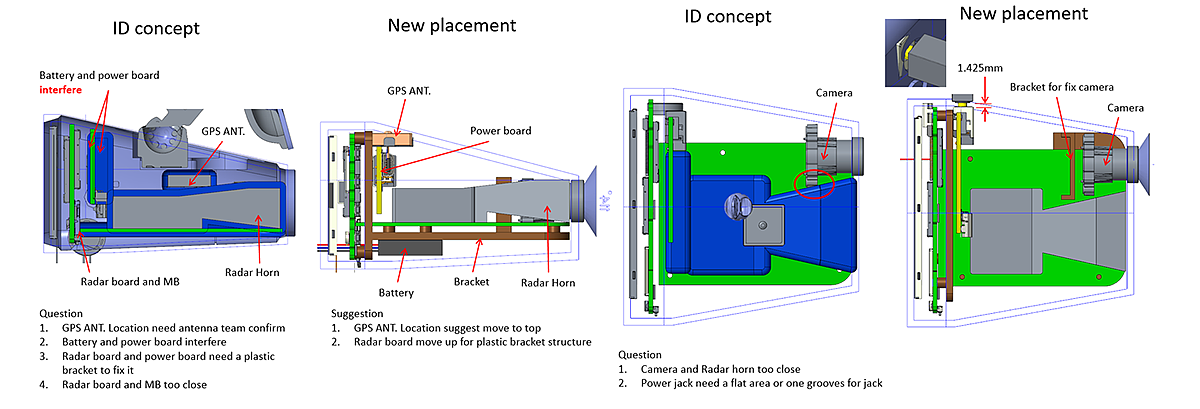 ID concept

Battery and power board
interfere

GPS ANT.

Radar board and MB

Radar Horn

Question
1. GPS ANT. Location need antenna team confirm
2. Battery and power board interfere
3. Radar board and power board need a plastic bracket to fix it
4. Radar board and MB too close

New placement

GPS ANT.

Power board

Battery

Bracket

Radar Horn

Suggestion
1. GPS ANT. Location suggest move to top
2. Radar board move up for plastic bracket structure

ID concept

Camera

Question
1. Camera and Radar horn too close
2. Power jack need a flat area or one grooves for jack

New placement

1.425mm

Bracket for fix camera

Camera