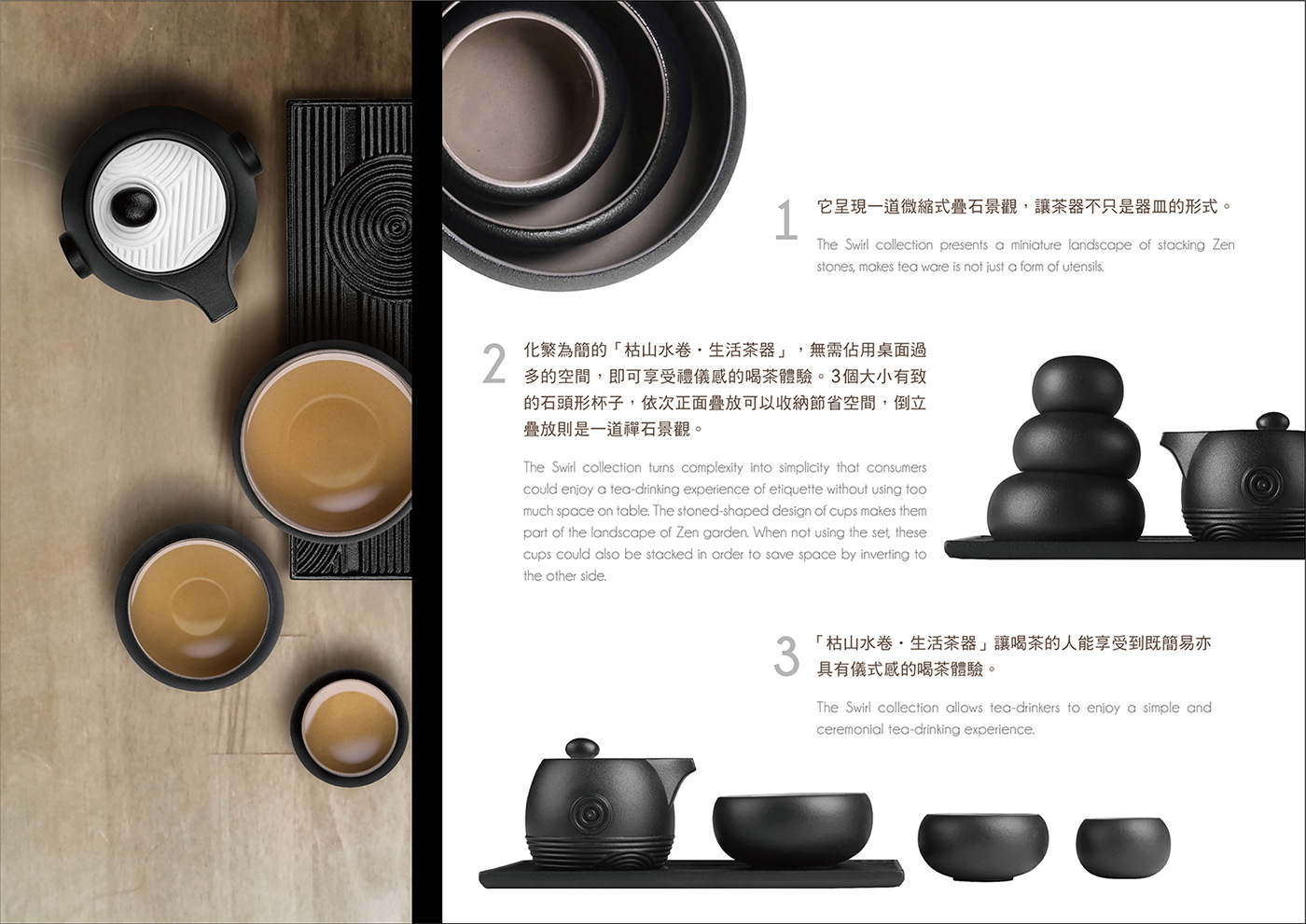 1 它呈現一道微縮式疊石景觀，讓茶器不只是器皿的形式。

The Swirl collection presents a miniature landscape of stacking Zen stones, makes tea ware is not just a form of utensils.

2 化繁為簡的「枯山水卷・生活茶器」，無需佔用桌面過多的空間，即可享受禮儀感的喝茶體驗。3個大小有致的石頭形杯子，依次正面疊放可以收納節省空間，倒立疊放則是一道禪石景觀。

The Swirl collection turns complexity into simplicity that consumers could enjoy a tea-drinking experience of etiquette without using too much space on table. The stoned-shaped design of cups makes them part of the landscape of Zen garden. When not using the set, these cups could also be stacked in order to save space by inverting to the other side.

3 「枯山水卷・生活茶器」讓喝茶的人能享受到既簡易亦具有儀式感的喝茶體驗。

The Swirl collection allows tea-drinkers to enjoy a simple and ceremonial tea-drinking experience.