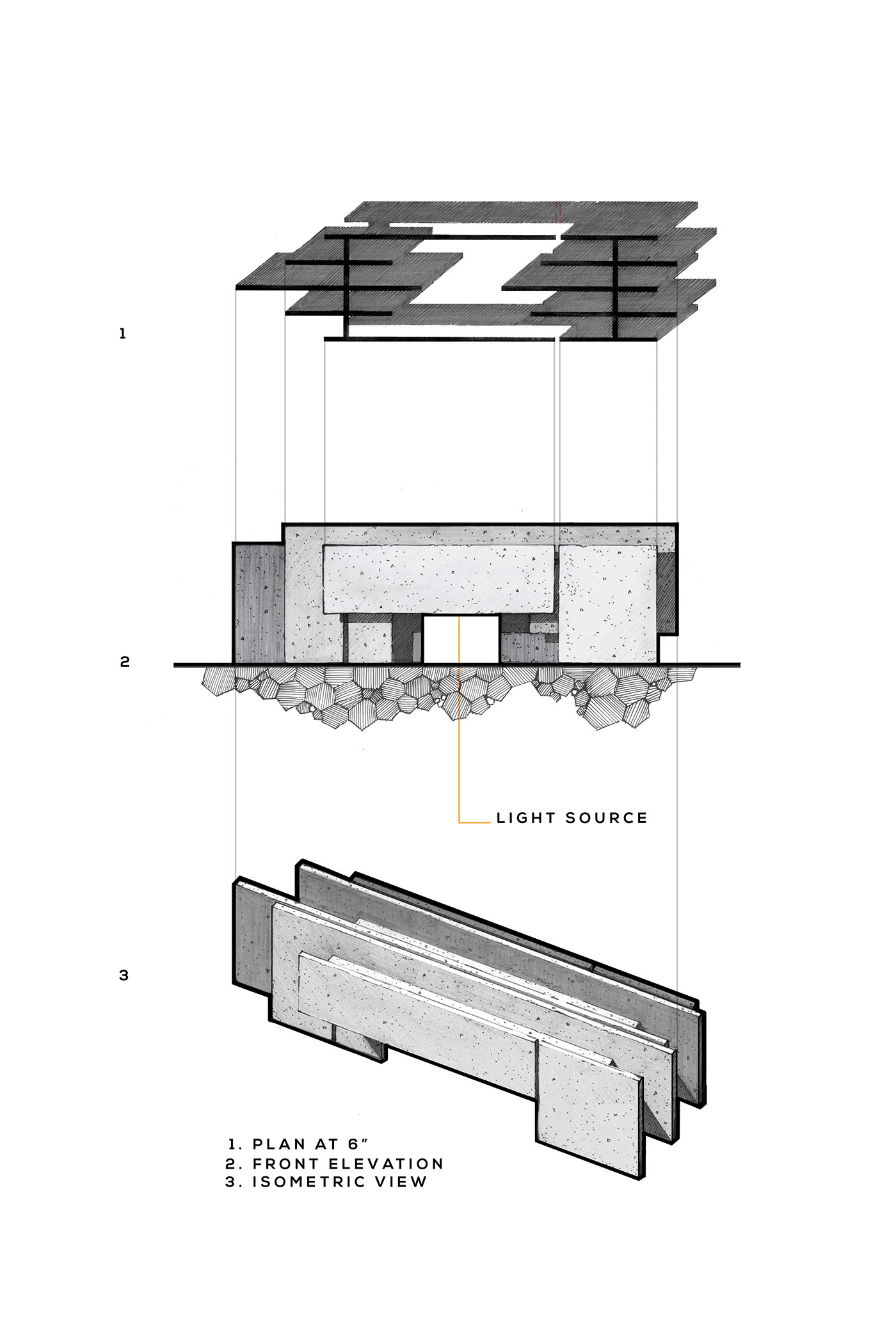 1

2

LIGHT SOURCE

3

1. PLAN AT 6"
2. FRONT ELEVATION
3. ISOMETRIC VIEW