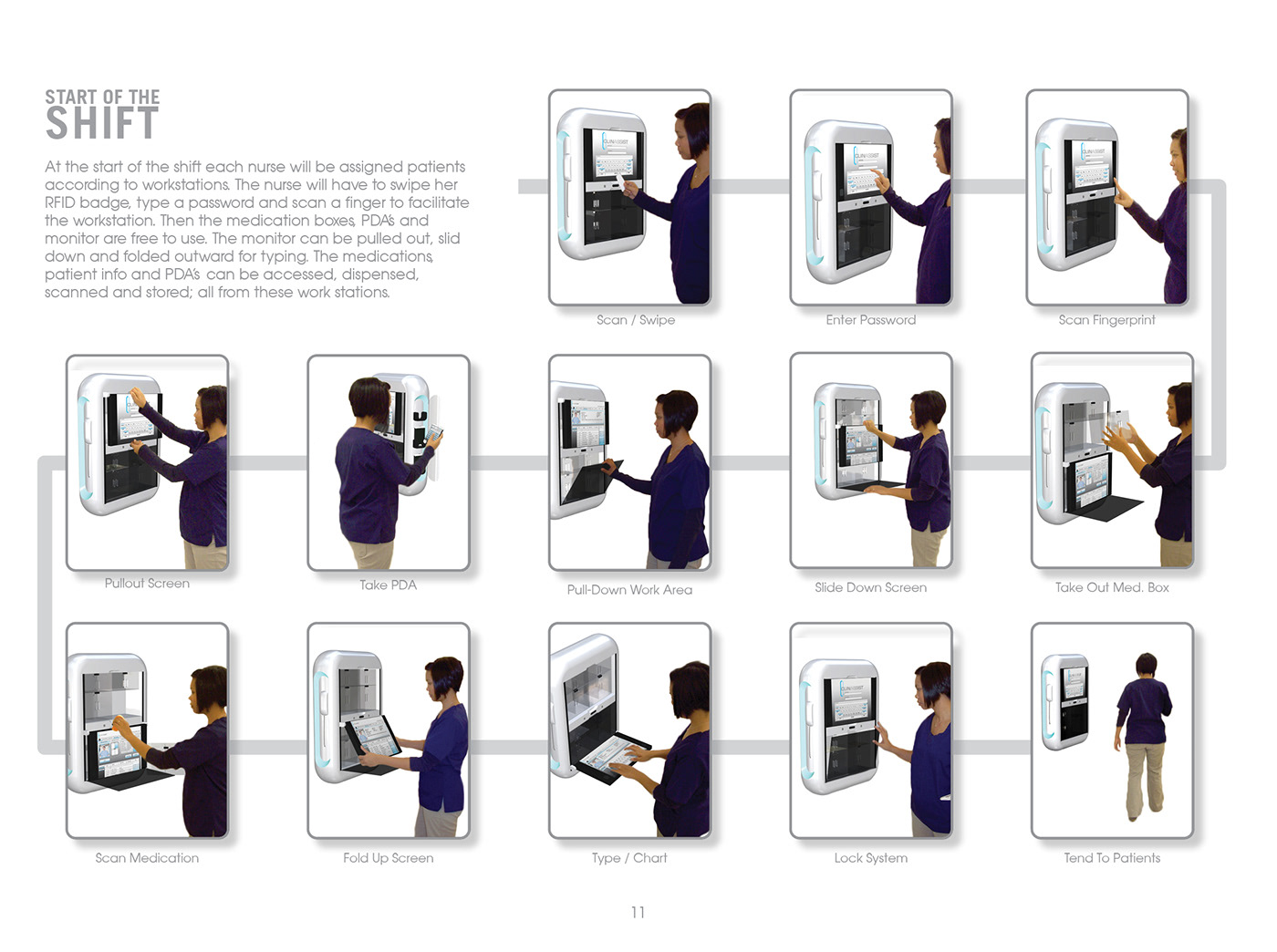 START OF THE
SHIFT

At the start of the shift each nurse will be assigned patients according to workstations. The nurse will have to swipe her RFID badge, type a password and scan a finger to facilitate the workstation. Then the medication boxes, PDA's and monitor are free to use. The monitor can be pulled out, slid down and folded outward for typing. The medications, patient info and PDA's can be accessed, dispensed, scanned and stored; all from these work stations.

Scan / Swipe

Enter Password

Scan Fingerprint

Pullout Screen

Take PDA

Pull-Down Work Area

Slide Down Screen

Take Out Med. Box

Scan Medication

Fold Up Screen

Type / Chart

Lock System

Tend To Patients

11