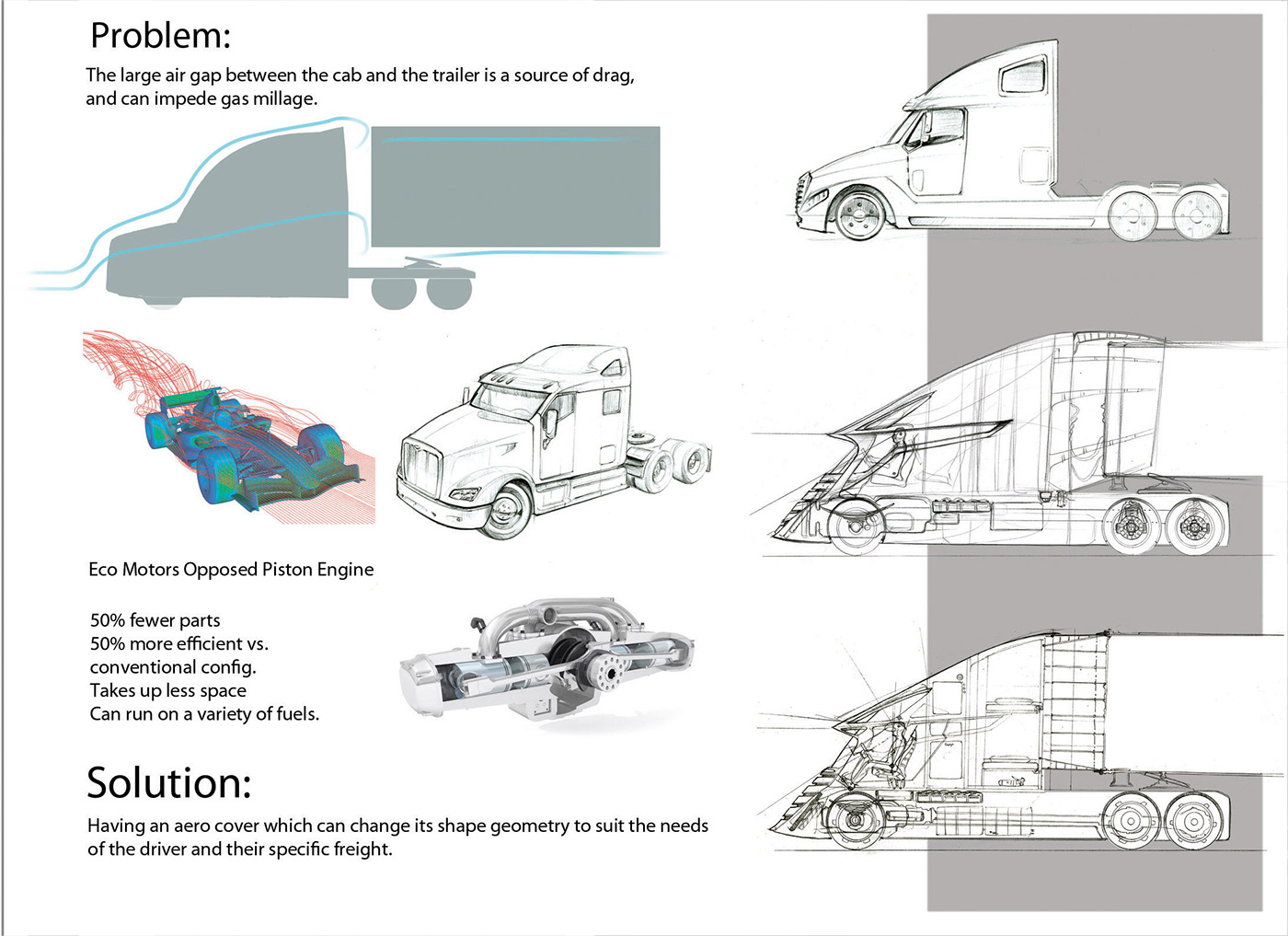 Problem:

The large air gap between the cab and the trailer is a source of drag, and can impede gas millage.

Eco Motors Opposed Piston Engine

50% fewer parts
50% more efficient vs. conventional config.
Takes up less space
Can run on a variety of fuels.

Solution:

Having an aero cover which can change its shape geometry to suit the needs of the driver and their specific freight.