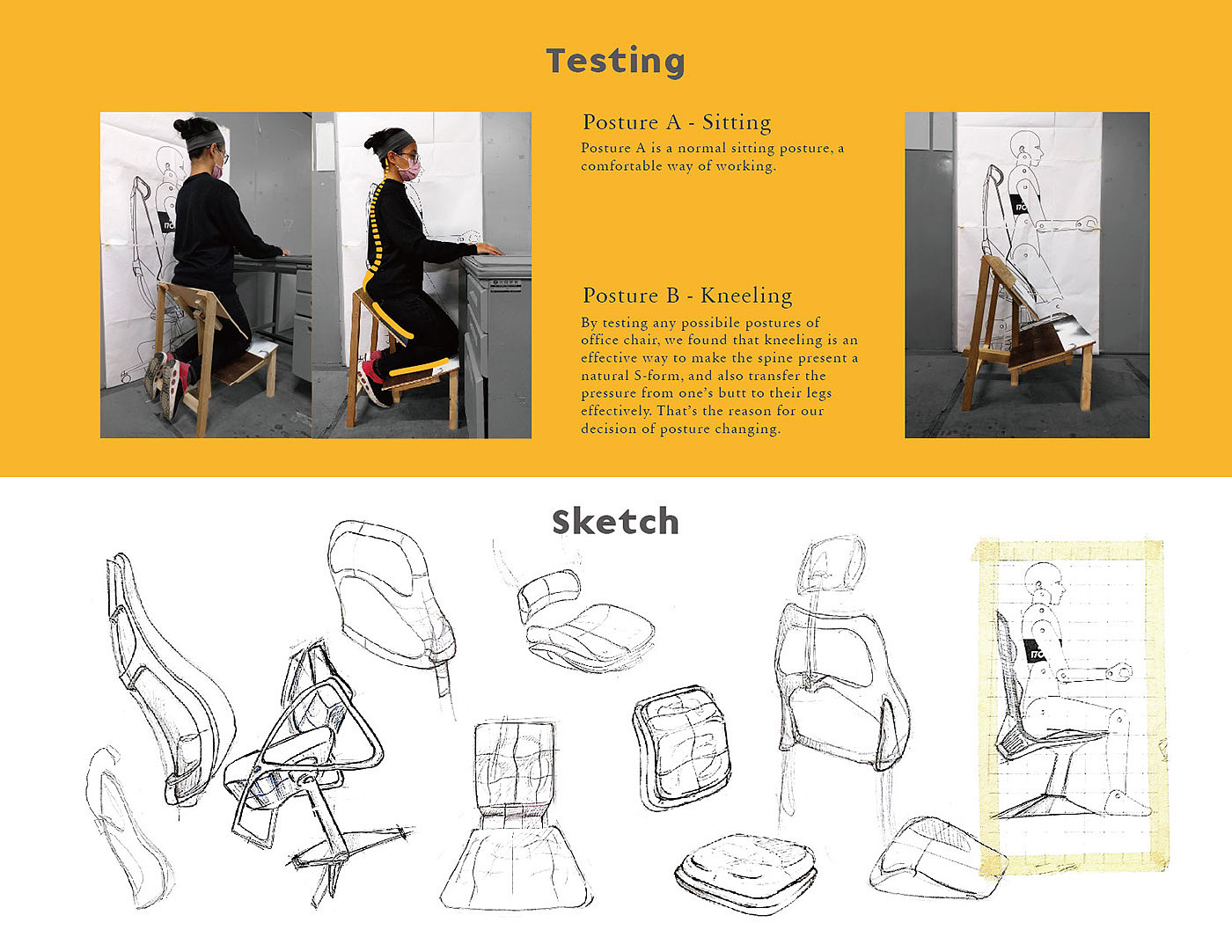 Testing

Posture A - Sitting
Posture A is a normal sitting posture, a comfortable way of working.

Posture B - Kneeling
By testing any possibile postures of office chair, we found that kneeling is an effective way to make the spine present a natural S-form, and also transfer the pressure from one's butt to their legs effectively. That's the reason for our decision of posture changing.

Sketch