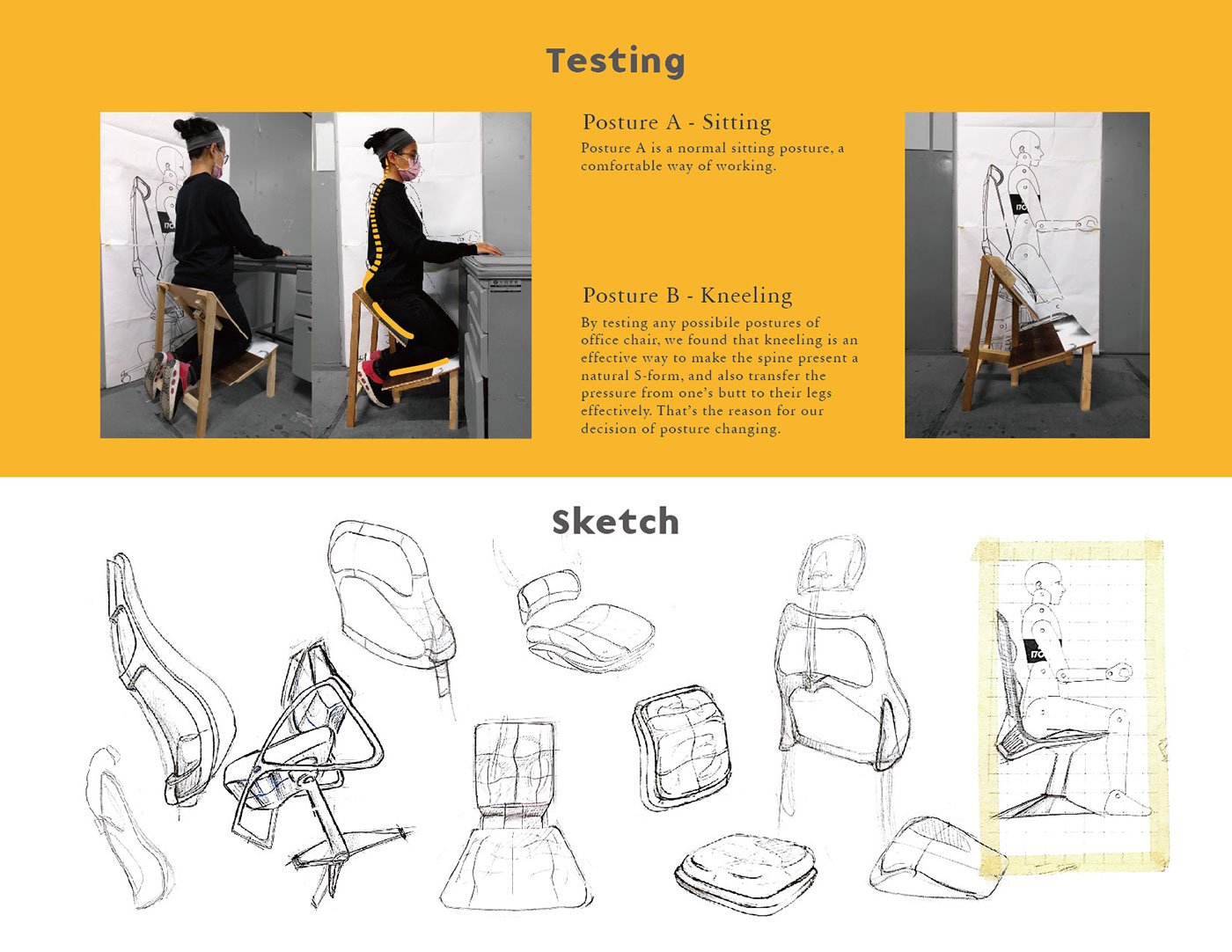 Testing

Posture A - Sitting
Posture A is a normal sitting posture, a comfortable way of working.

Posture B - Kneeling
By testing any possibile postures of office chair, we found that kneeling is an effective way to make the spine present a natural S-form, and also transfer the pressure from one's butt to their legs effectively. That's the reason for our decision of posture changing.

Sketch