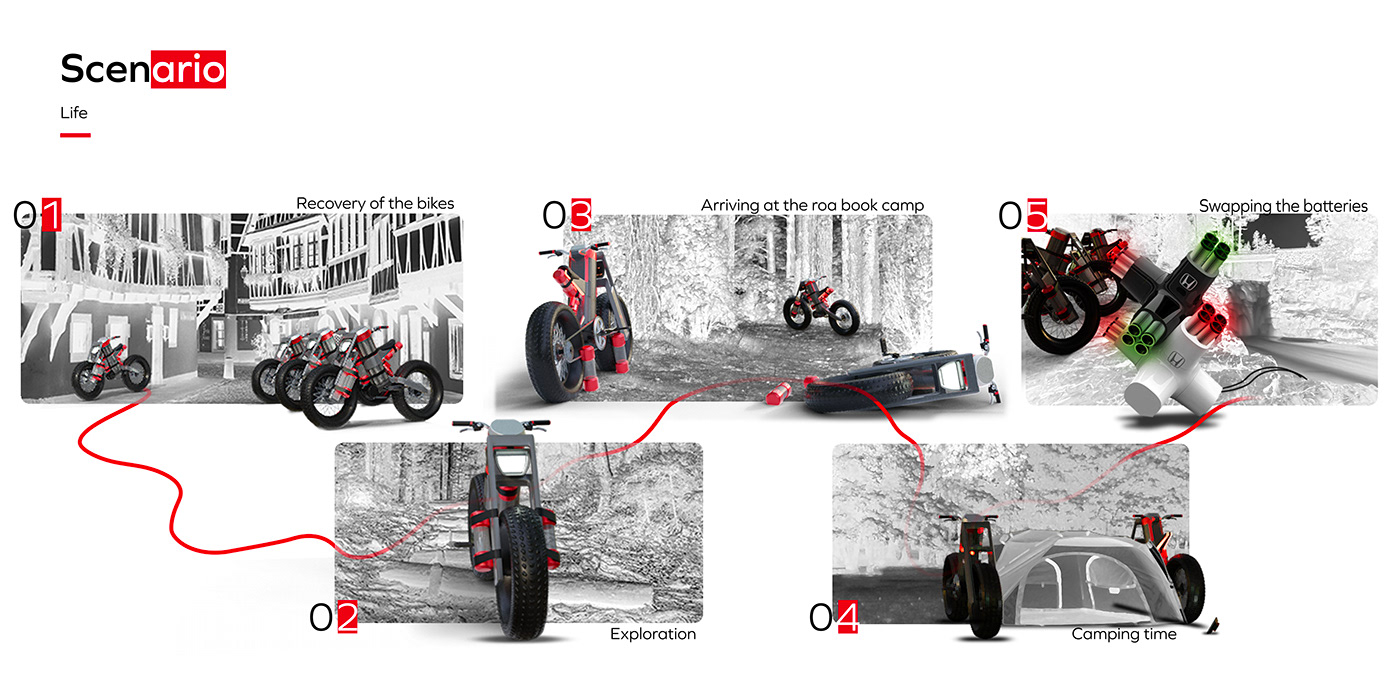 Scenario

Life

01 Recovery of the bikes

03 Arriving at the roa book camp

05 Swapping the batteries

02 Exploration

04 Camping time