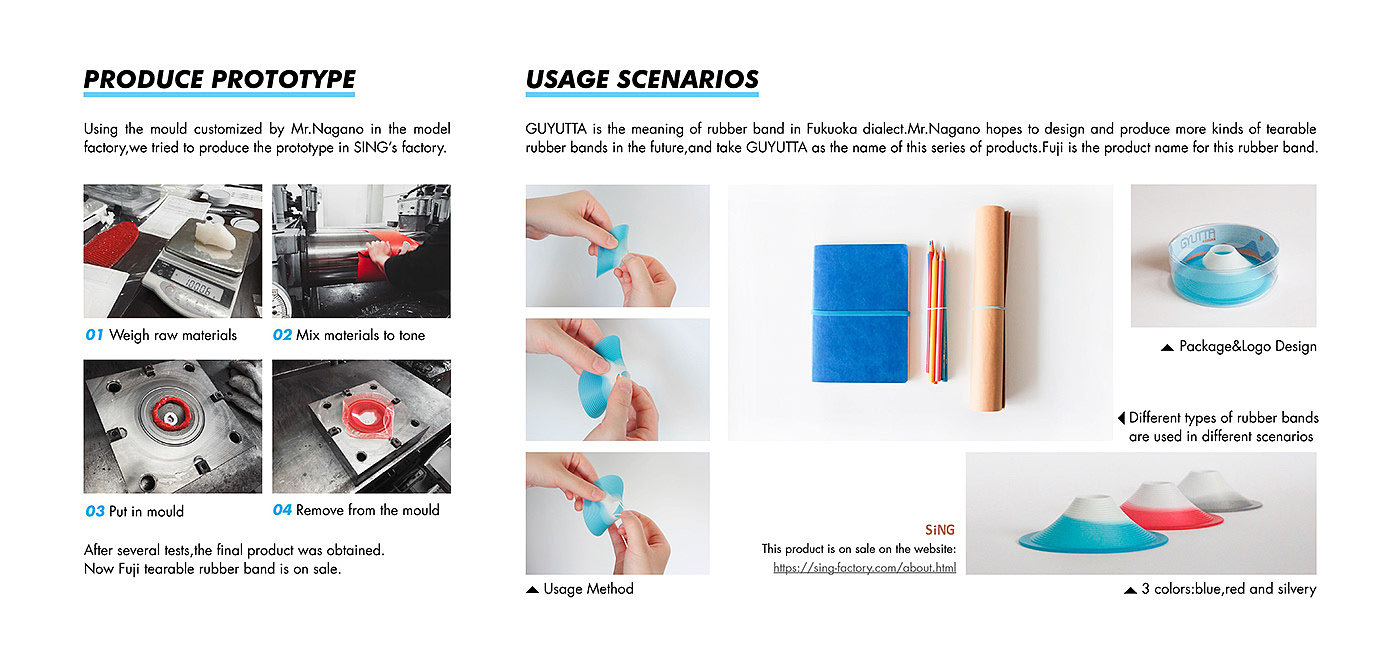 PRODUCE PROTOTYPE

Using the mould customized by Mr.Nagano in the model factory,we tried to produce the prototype in SING's factory.

10006

01 Weigh raw materials

02 Mix materials to tone

03 Put in mould

04 Remove from the mould

After several tests,the final product was obtained.
Now Fuji tearable rubber band is on sale.

USAGE SCENARIOS

GUYUTTA is the meaning of rubber band in Fukuoka dialect.Mr.Nagano hopes to design and produce more kinds of tearable rubber bands in the future,and take GUYUTTA as the name of this series of products.Fuji is the product name for this rubber band.

▲ Usage Method

GUYUTTA

▲ Package&Logo Design

◀ Different types of rubber bands are used in different scenarios

SiNG
This product is on sale on the website:
https://sing-factory.com/about.html

▲ 3 colors:blue,red and silvery