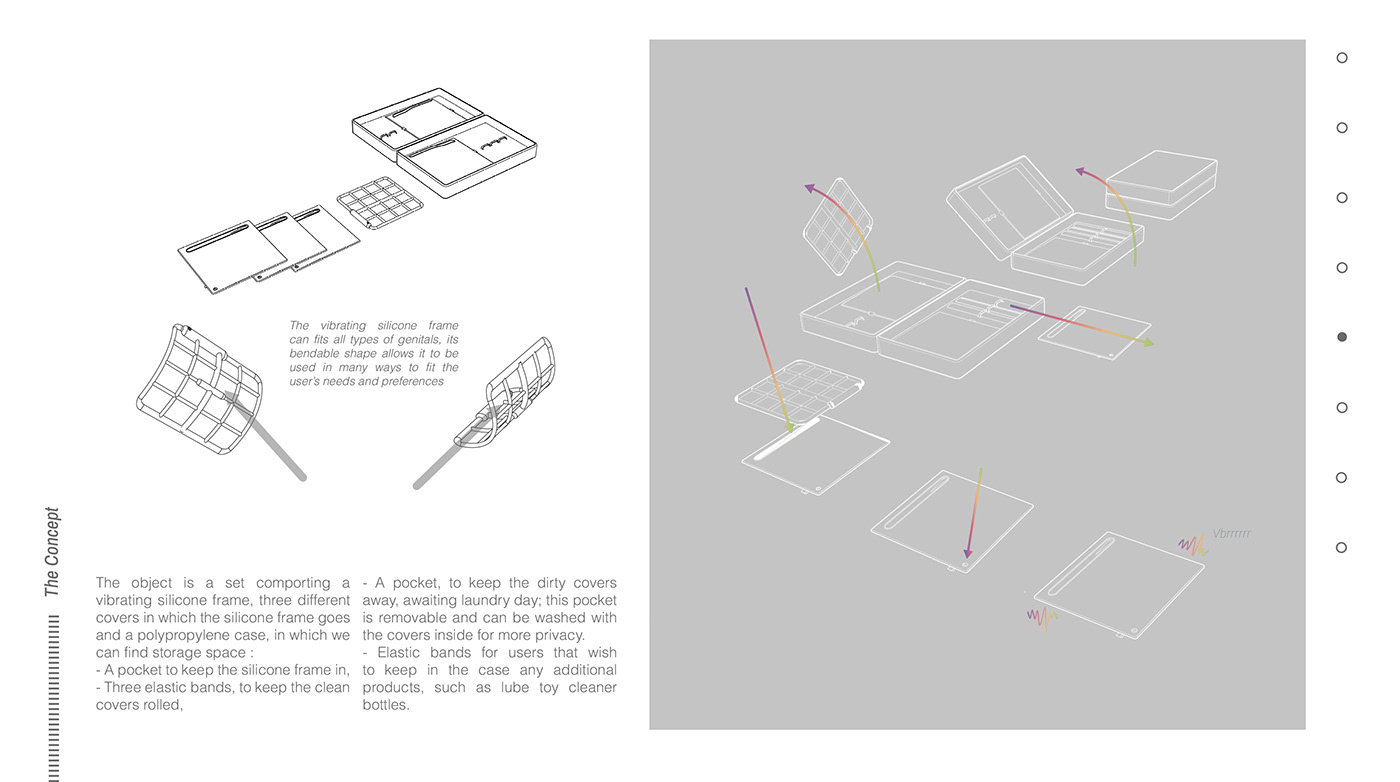 The vibrating silicone frame can fits all types of genitals, its bendable shape allows it to be used in many ways to fit the user's needs and preferences

The Concept

The object is a set comporting a vibrating silicone frame, three different covers in which the silicone frame goes and a polypropylene case, in which we can find storage space :
- A pocket to keep the silicone frame in,
- Three elastic bands, to keep the clean covers rolled,

- A pocket, to keep the dirty covers away, awaiting laundry day; this pocket is removable and can be washed with the covers inside for more privacy.
- Elastic bands for users that wish to keep in the case any additional products, such as lube toy cleaner bottles.

Vbrrrrrr