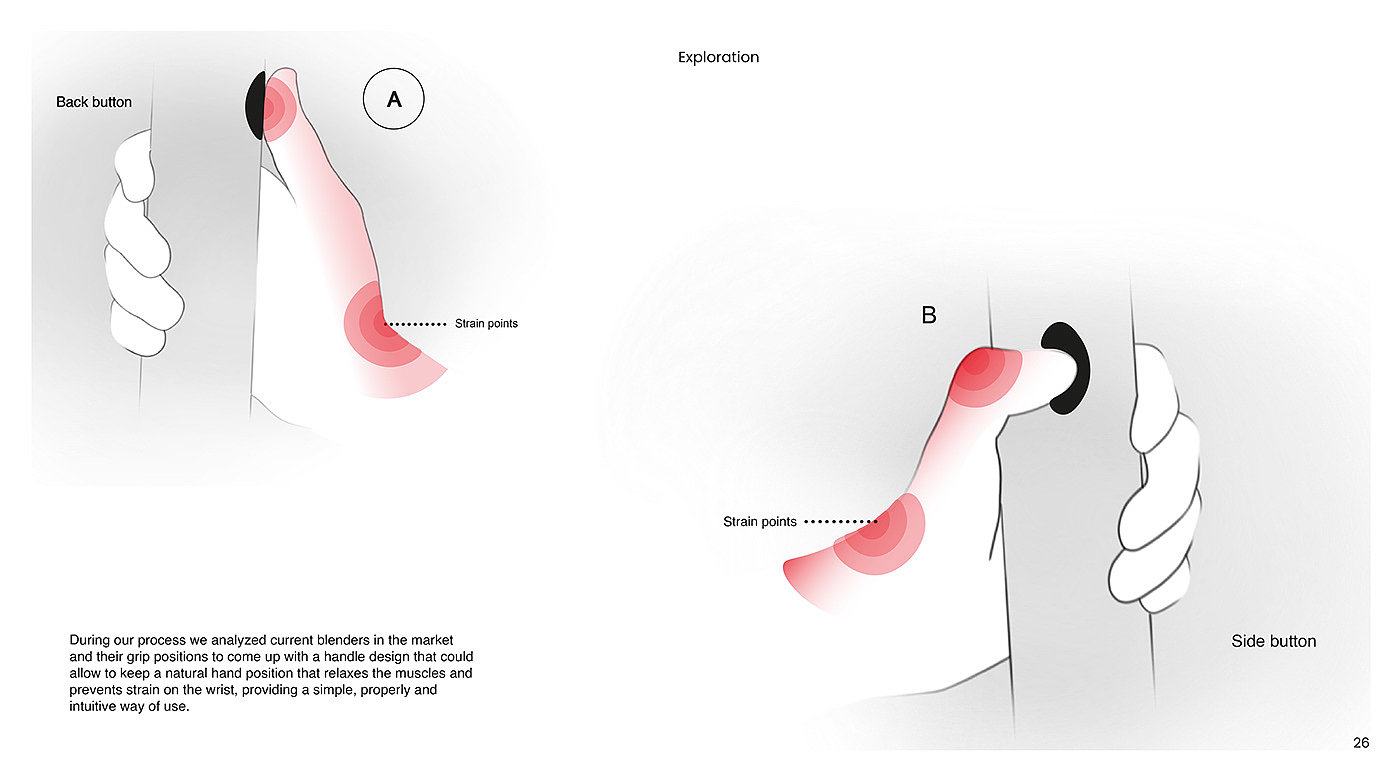 Exploration

Back button

A

Strain points

B

Strain points

Side button

During our process we analyzed current blenders in the market and their grip positions to come up with a handle design that could allow to keep a natural hand position that relaxes the muscles and prevents strain on the wrist, providing a simple, properly and intuitive way of use.

26