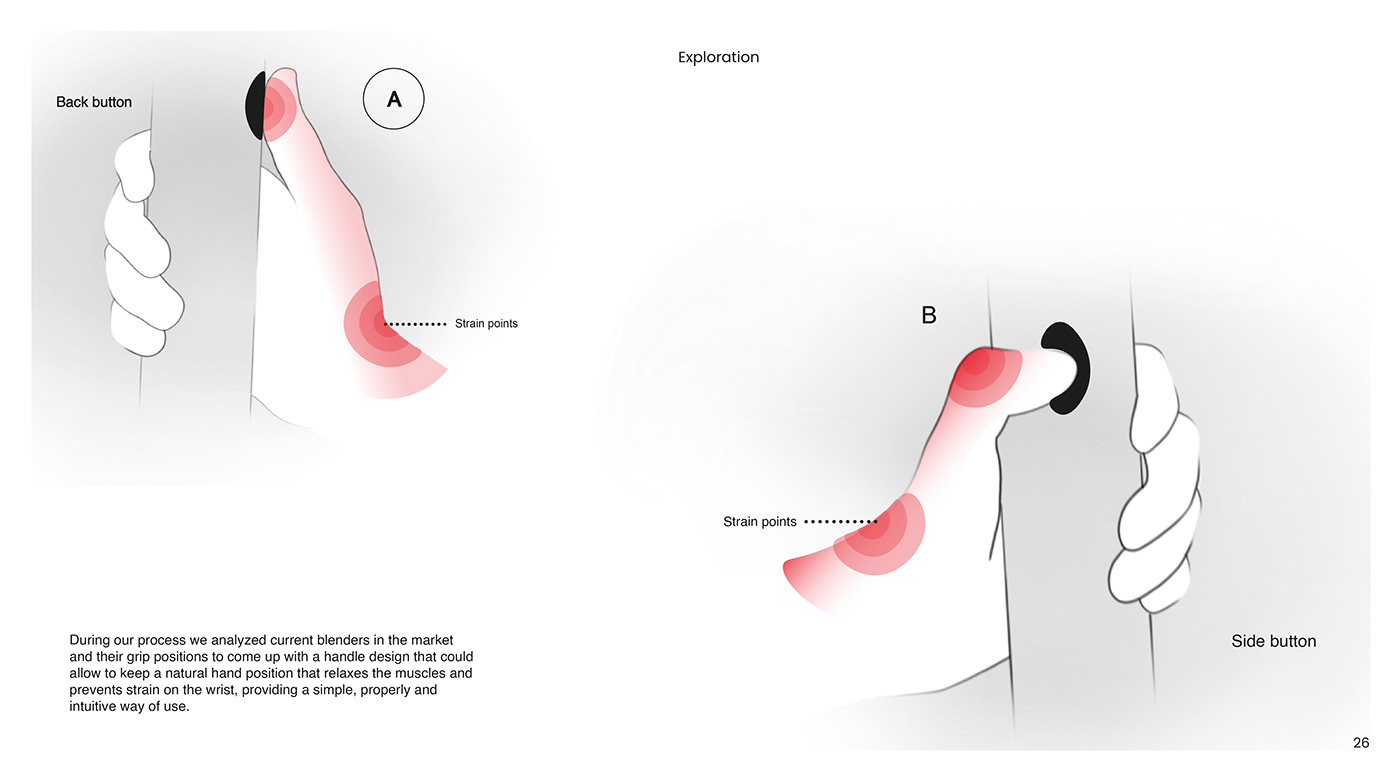 Exploration

Back button

A

Strain points

B

Strain points

Side button

During our process we analyzed current blenders in the market and their grip positions to come up with a handle design that could allow to keep a natural hand position that relaxes the muscles and prevents strain on the wrist, providing a simple, properly and intuitive way of use.

26