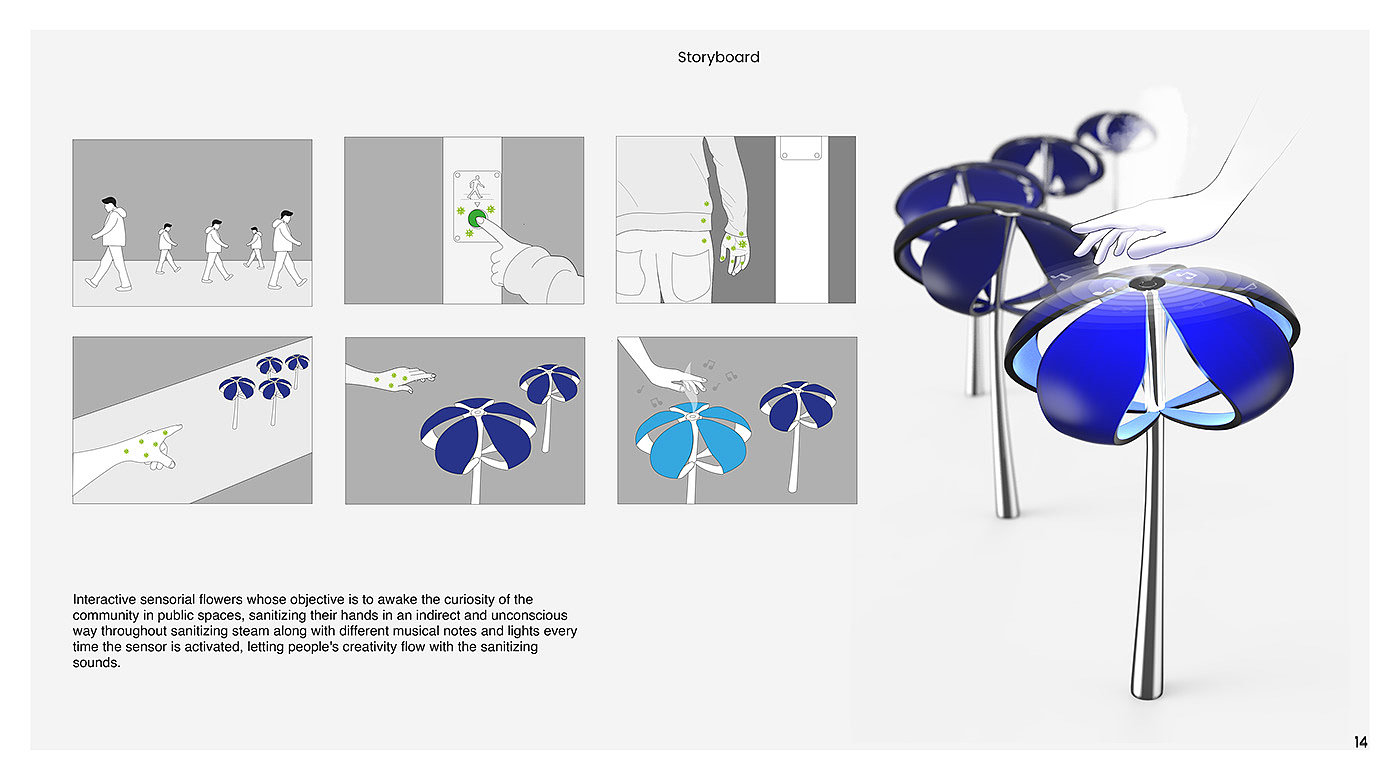 Storyboard

Interactive sensorial flowers whose objective is to awake the curiosity of the community in public spaces, sanitizing their hands in an indirect and unconscious way throughout sanitizing steam along with different musical notes and lights every time the sensor is activated, letting people's creativity flow with the sanitizing sounds.

14