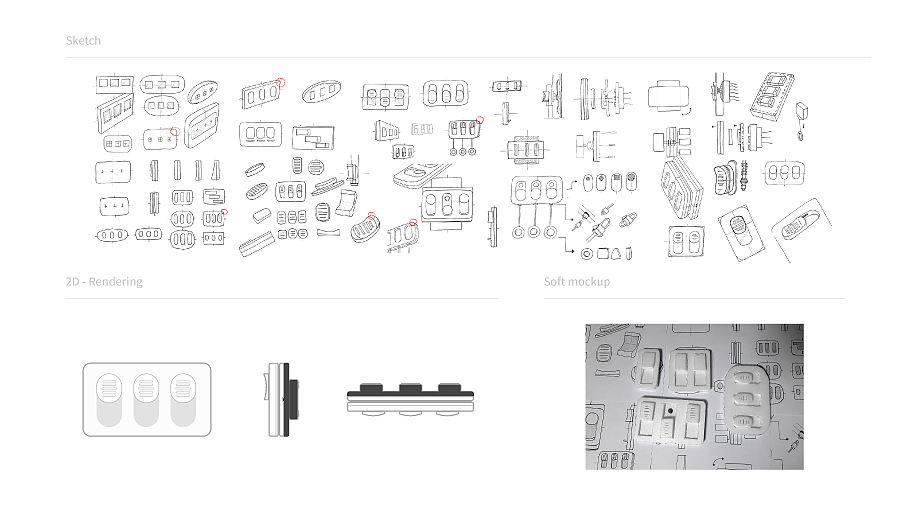 Sketch

2D - Rendering

Soft mockup