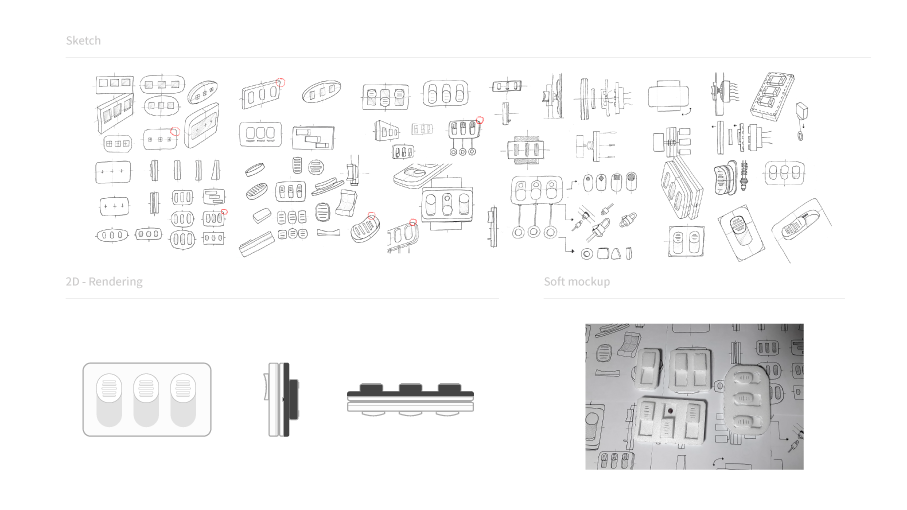 Sketch

2D - Rendering

Soft mockup