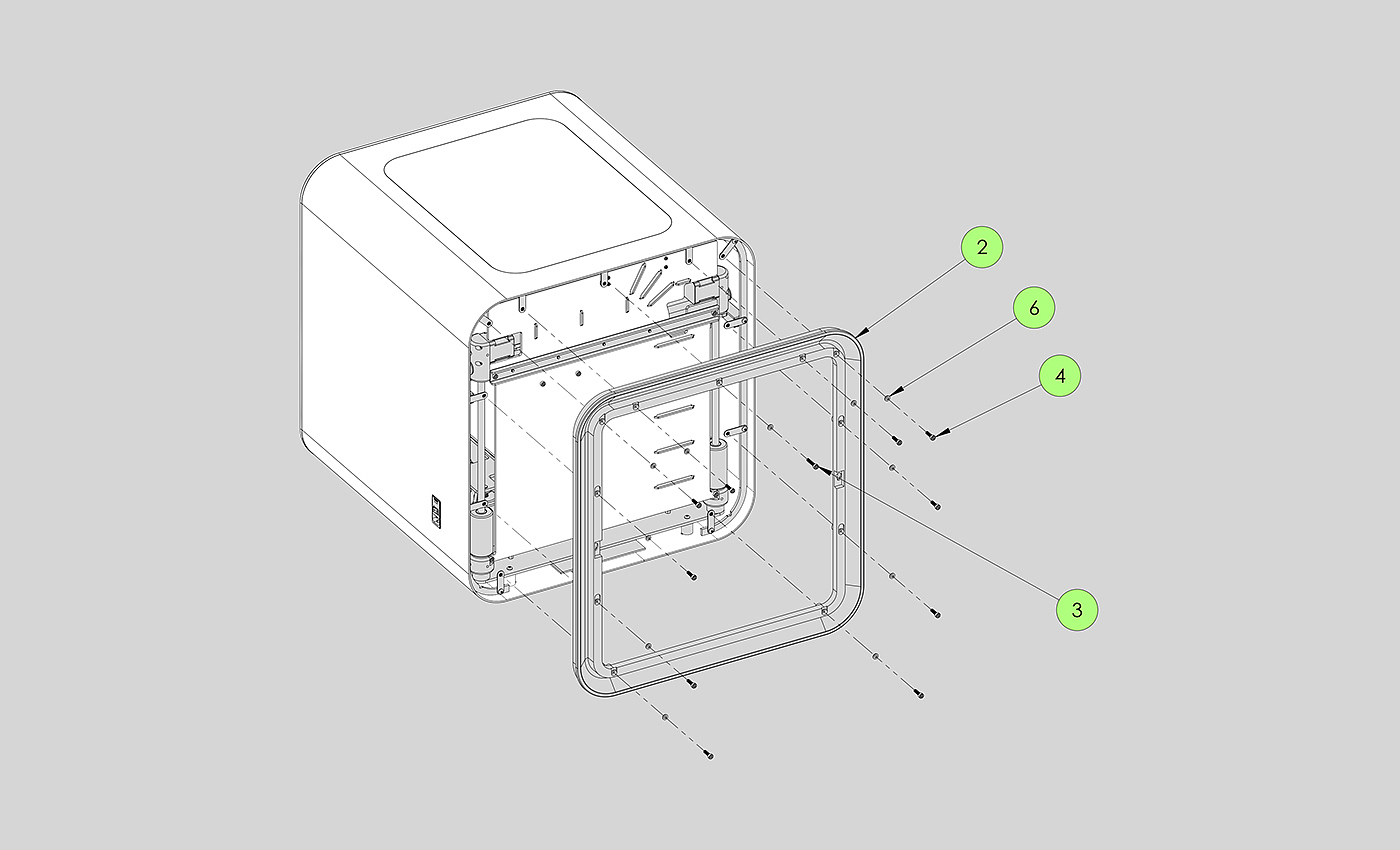 2
6
4
3