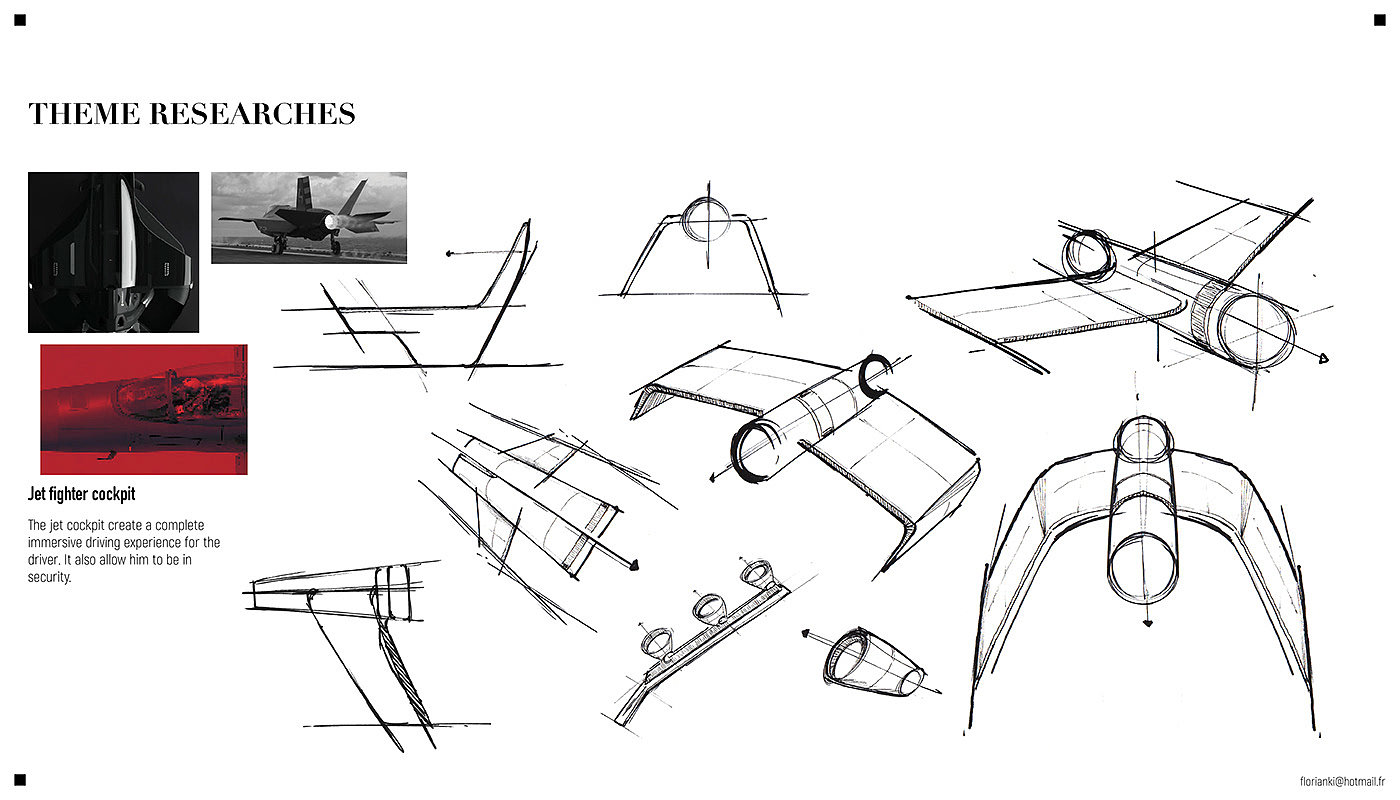 THEME RESEARCHES

Jet fighter cockpit

The jet cockpit create a complete immersive driving experience for the driver. It also allow him to be in security.

florianki@hotmail.fr