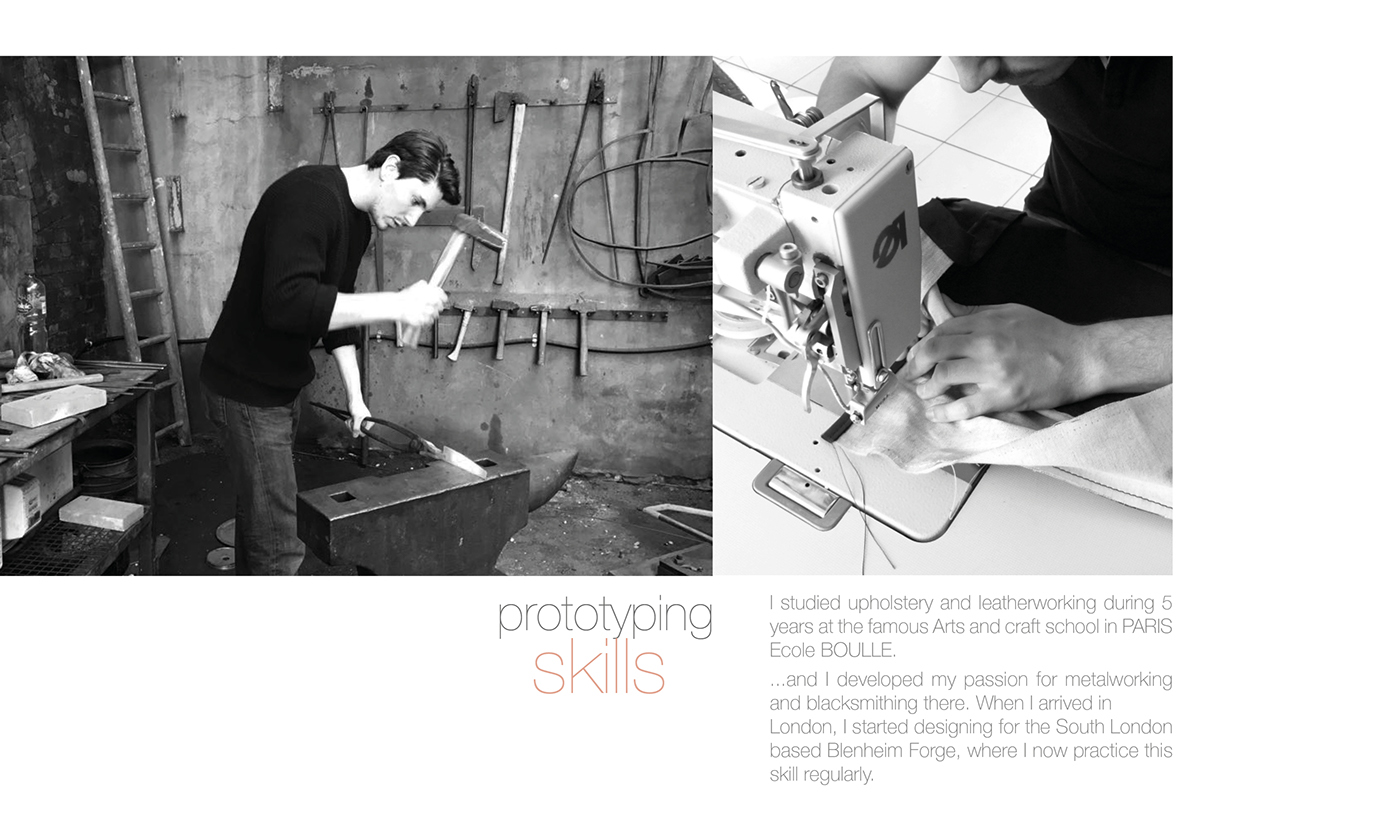 prototyping
skills

I studied upholstery and leatherworking during 5 years at the famous Arts and craft school in PARIS Ecole BOULLE.

...and I developed my passion for metalworking and blacksmithing there. When I arrived in London, I started designing for the South London based Blenheim Forge, where I now practice this skill regularly.