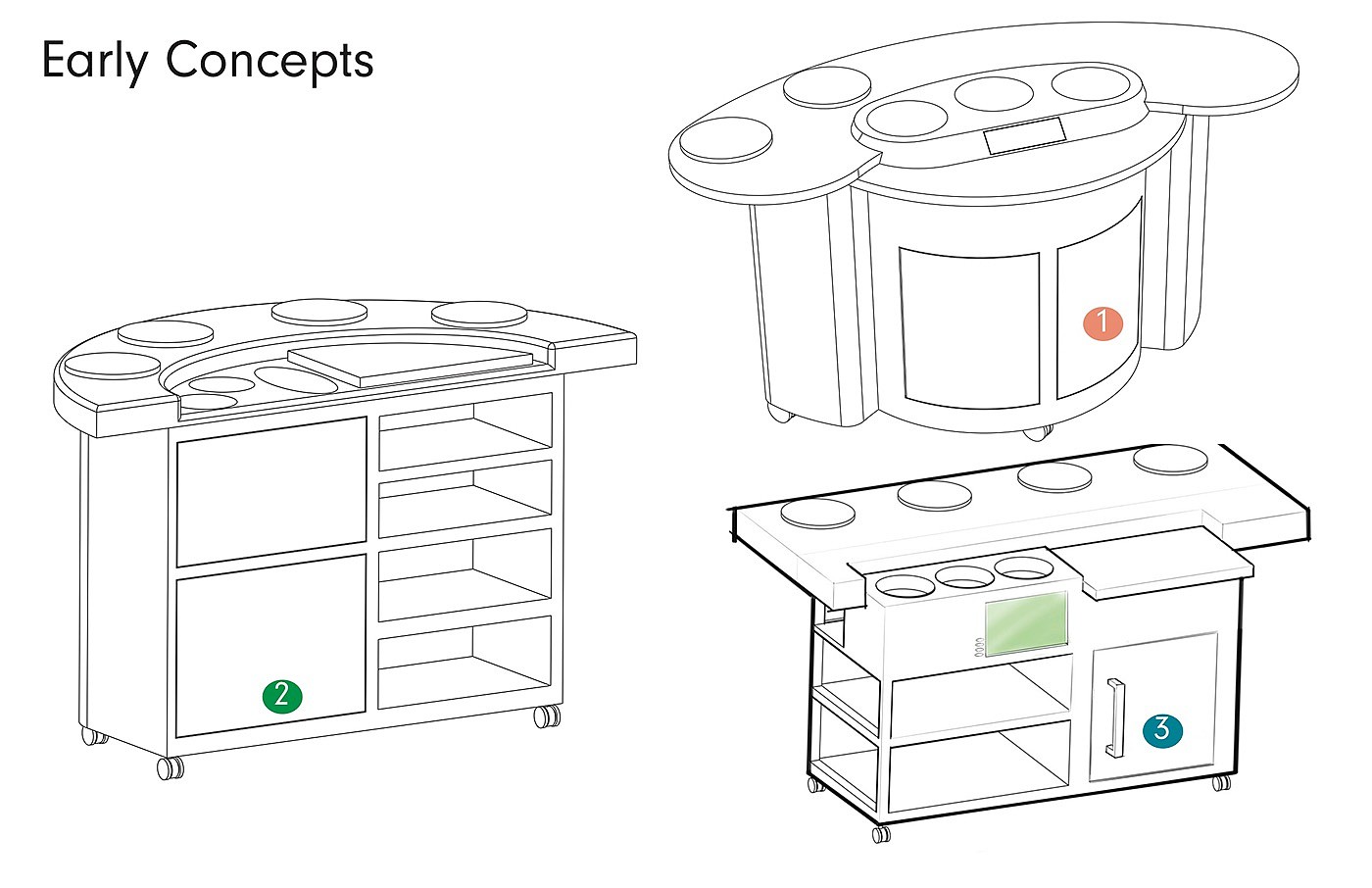 Early Concepts

1

2

3