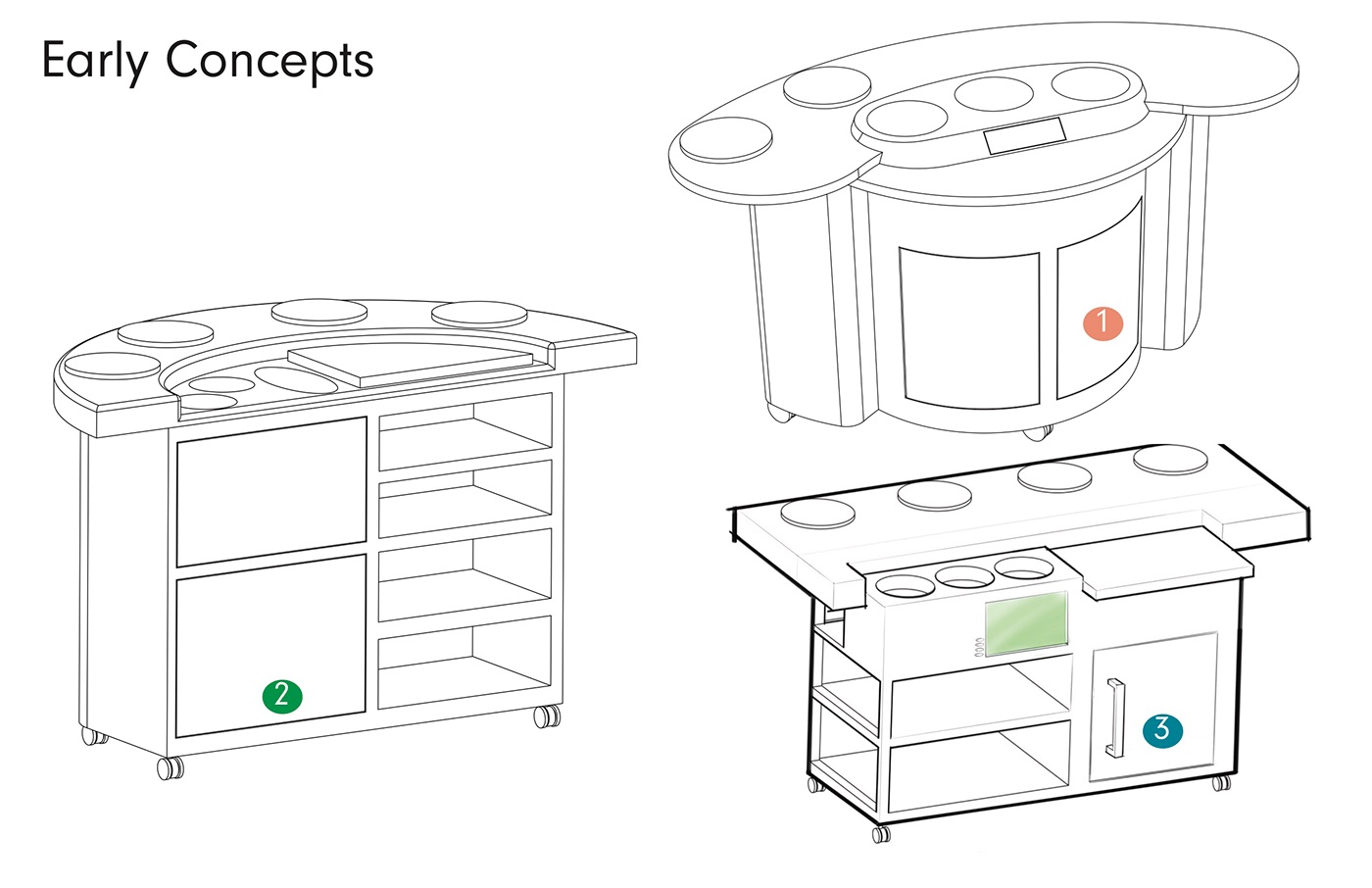 Early Concepts

1

2

3