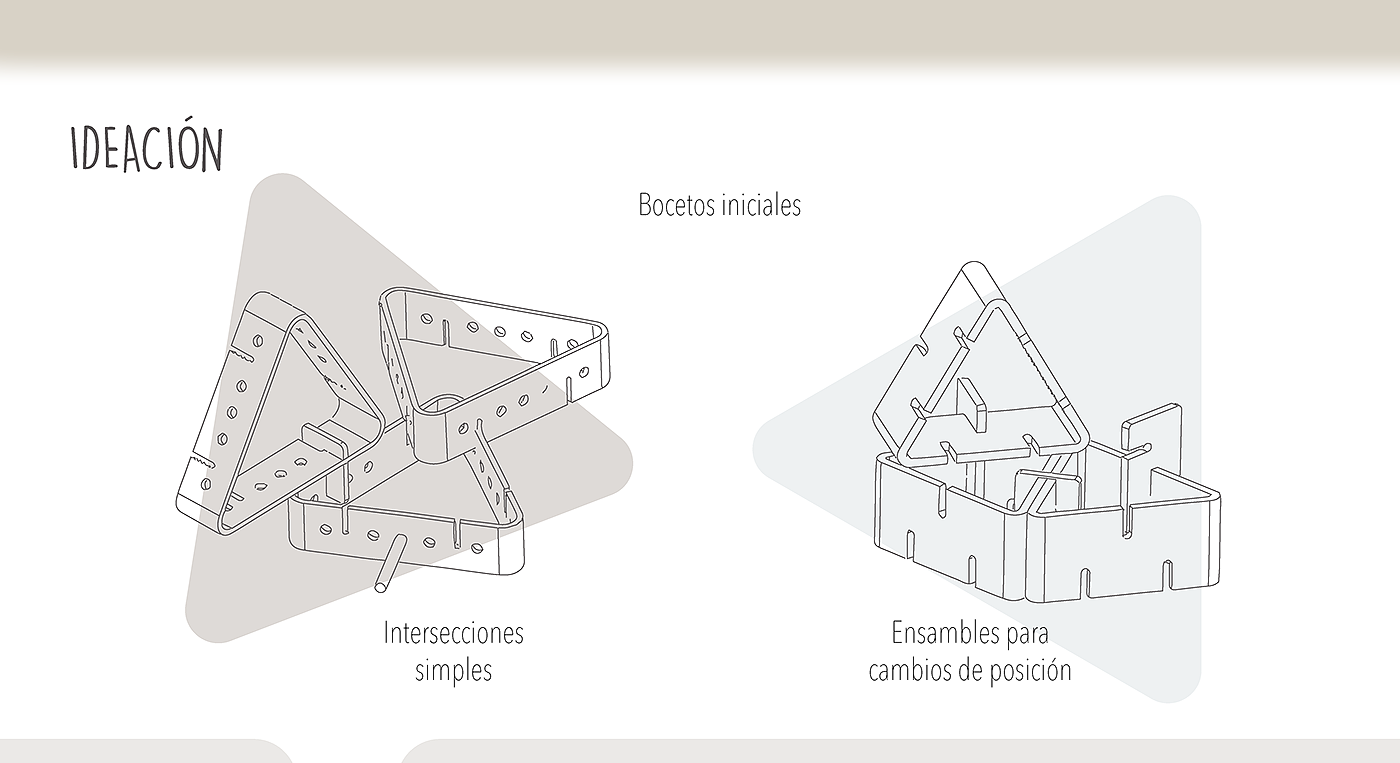 IDEACIÓN

Bocetos iniciales

Intersecciones simples

Ensambles para cambios de posición