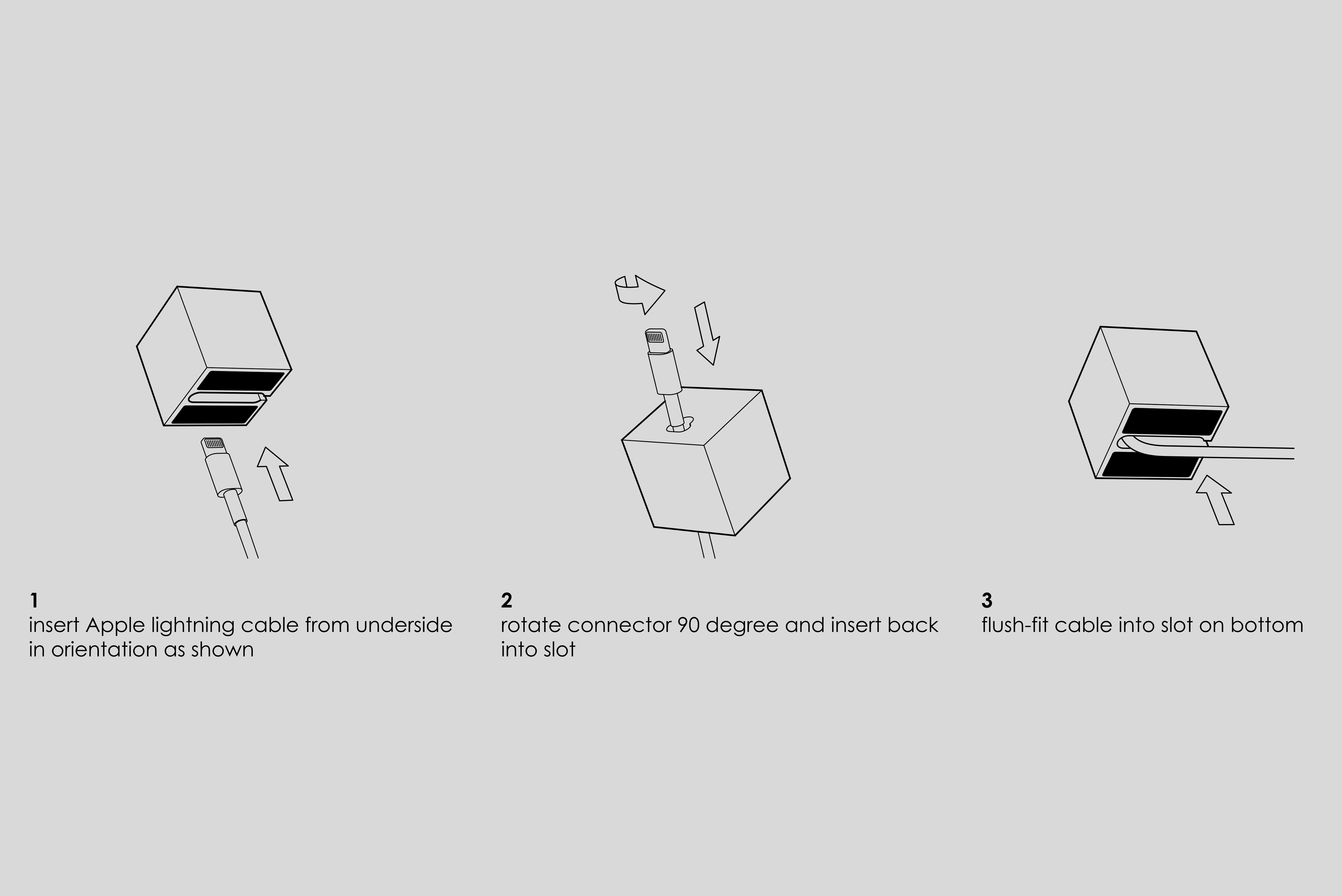 1
insert Apple lightning cable from underside in orientation as shown

2
rotate connector 90 degree and insert back into slot

3
flush-fit cable into slot on bottom