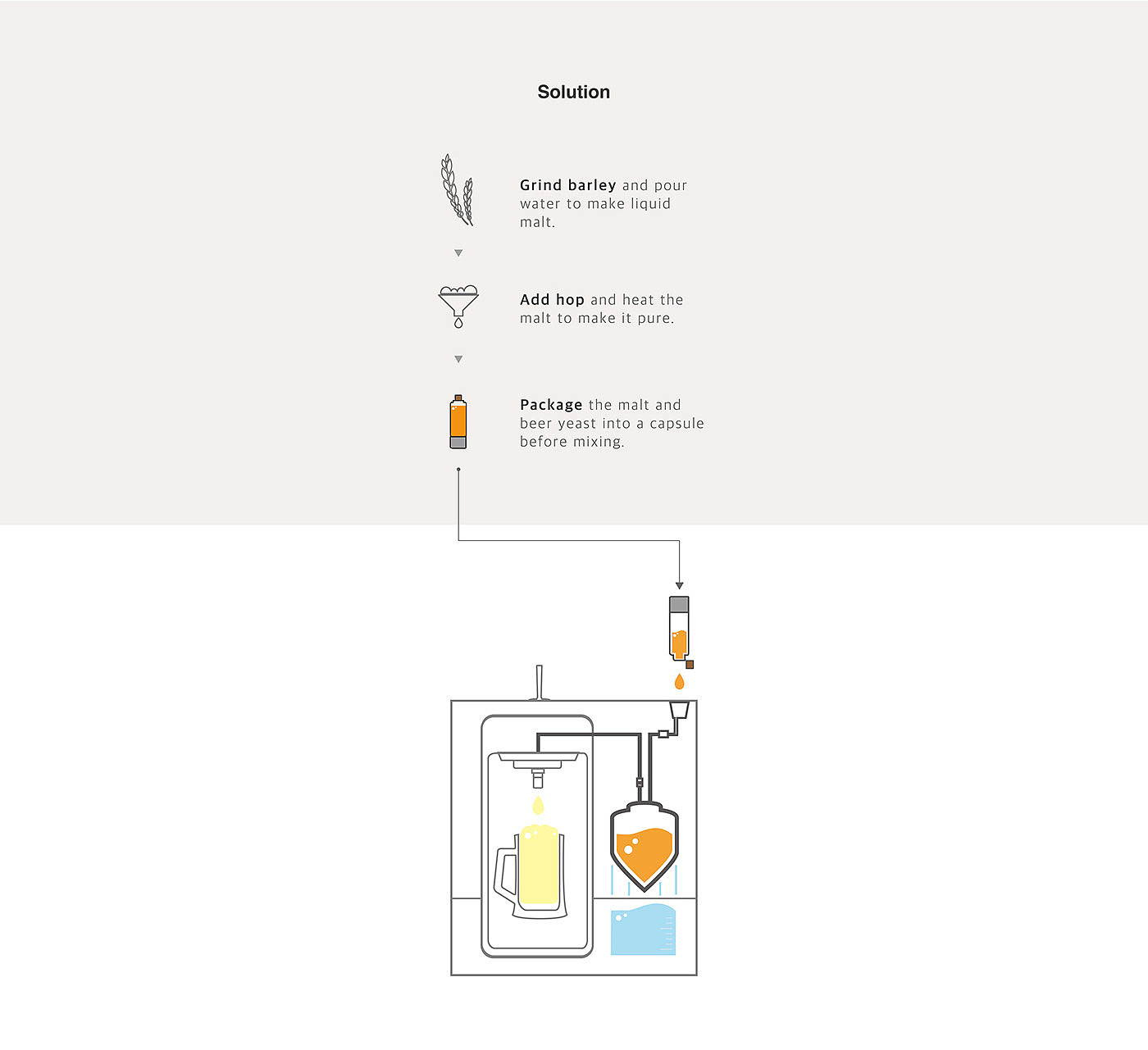 Solution

Grind barley and pour water to make liquid malt.

Add hop and heat the malt to make it pure.

Package the malt and beer yeast into a capsule before mixing.