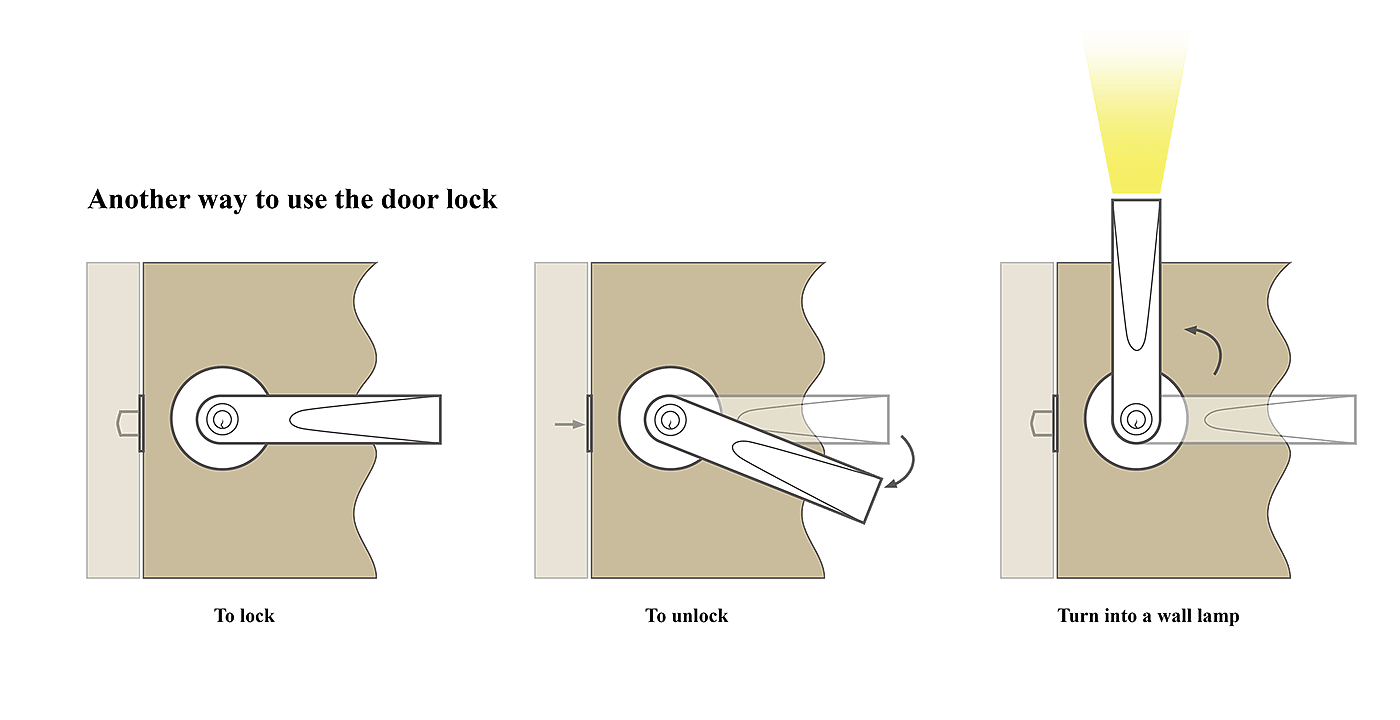 Another way to use the door lock

To lock

To unlock

Turn into a wall lamp