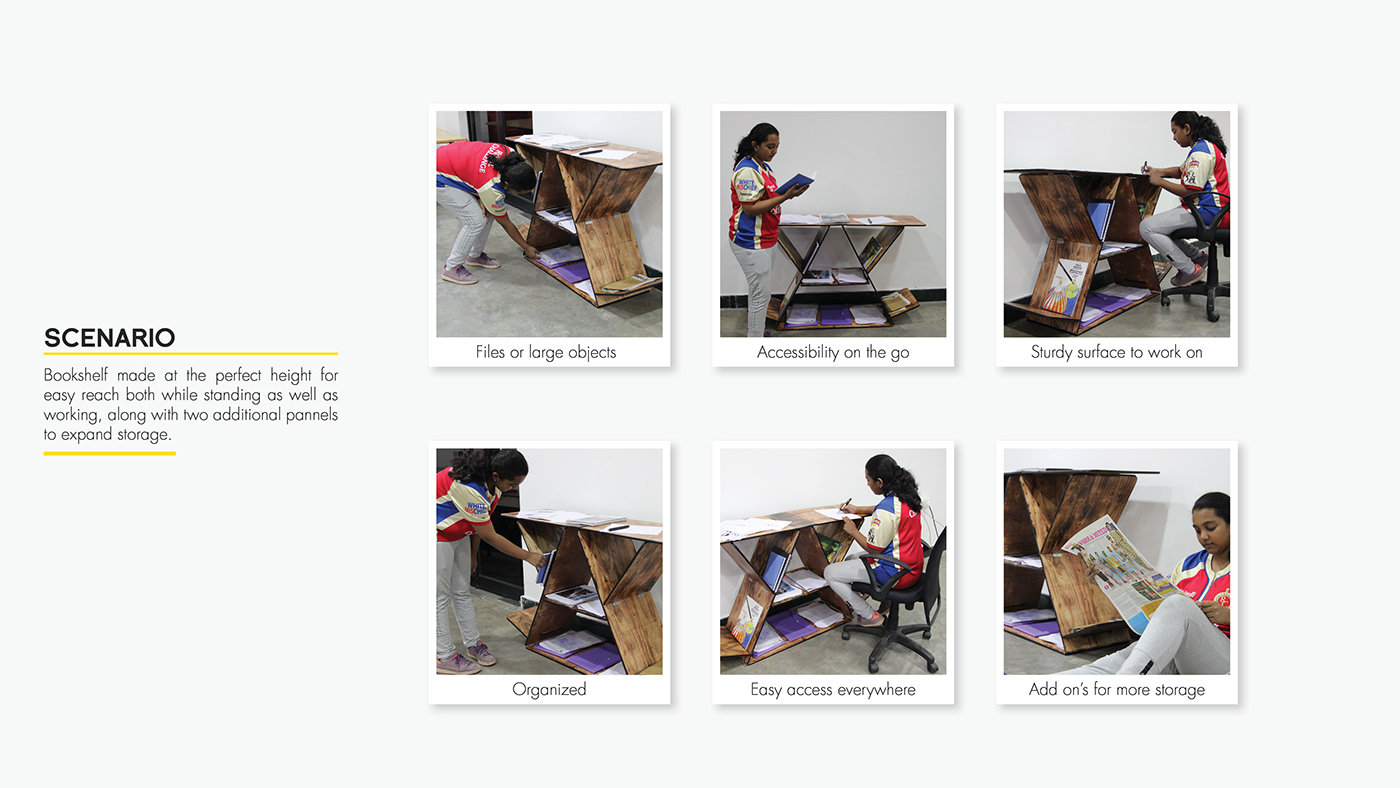 SCENARIO

Bookshelf made at the perfect height for easy reach both while standing as well as working, along with two additional pannels to expand storage.

Files or large objects

Accessibility on the go

Sturdy surface to work on

Organized

Easy access everywhere

Add on's for more storage