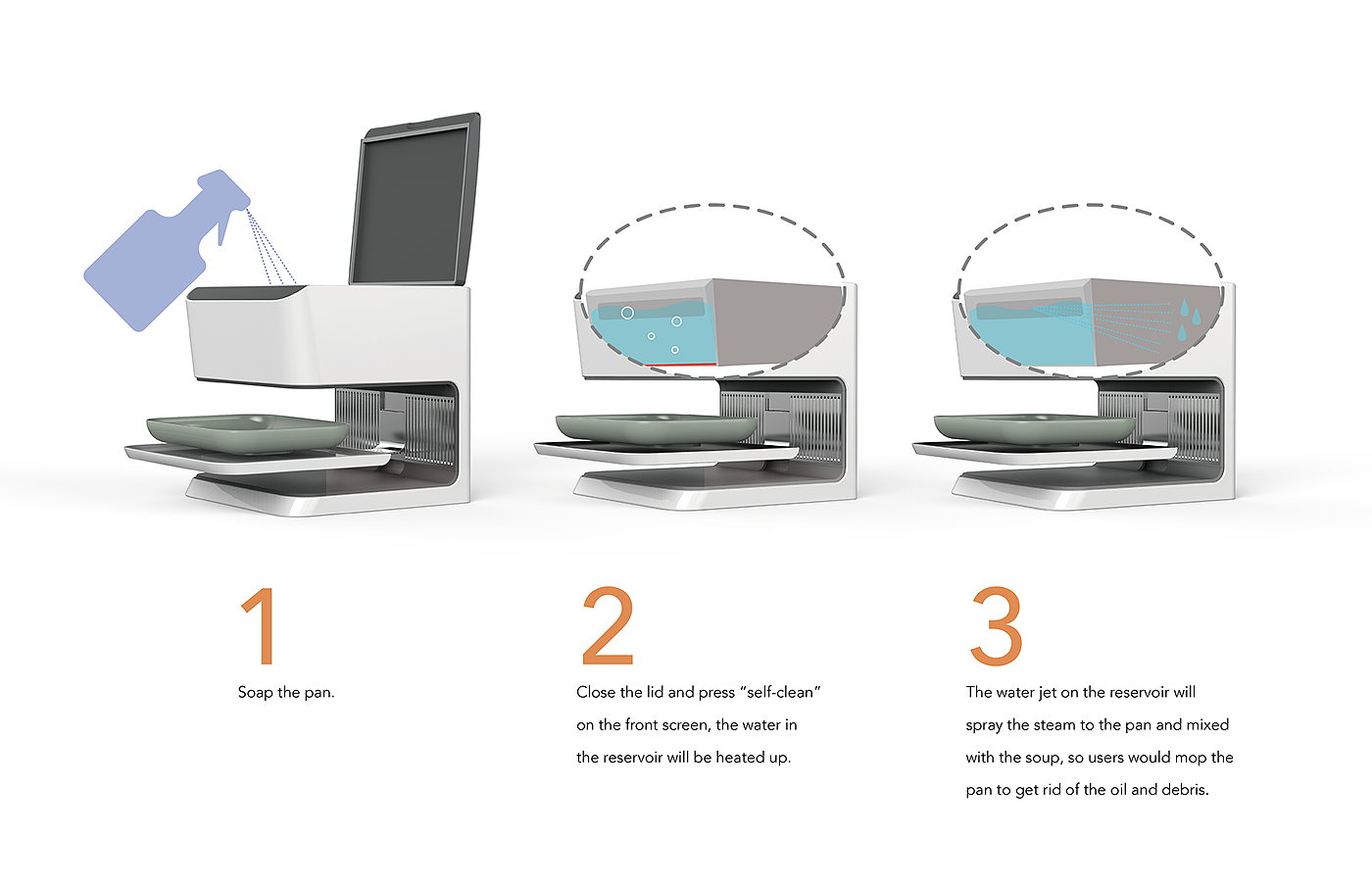 1

Soap the pan.

2

Close the lid and press "self-clean" on the front screen, the water in the reservoir will be heated up.

3

The water jet on the reservoir will spray the steam to the pan and mixed with the soup, so users would mop the pan to get rid of the oil and debris.