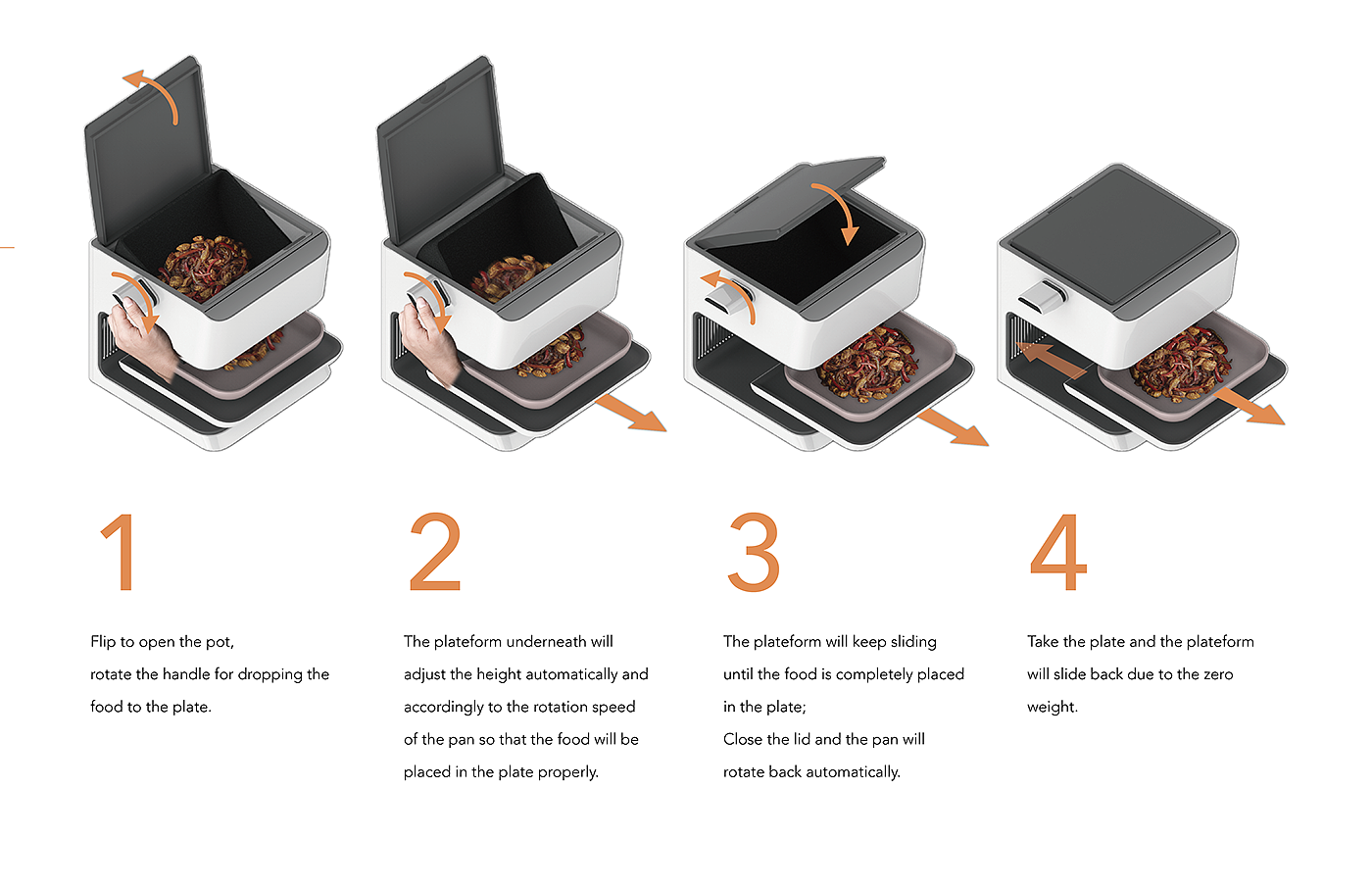 1

Flip to open the pot,
rotate the handle for dropping the food to the plate.

2

The plateform underneath will adjust the height automatically and accordingly to the rotation speed of the pan so that the food will be placed in the plate properly.

3

The plateform will keep sliding until the food is completely placed in the plate;
Close the lid and the pan will rotate back automatically.

4

Take the plate and the plateform will slide back due to the zero weight.