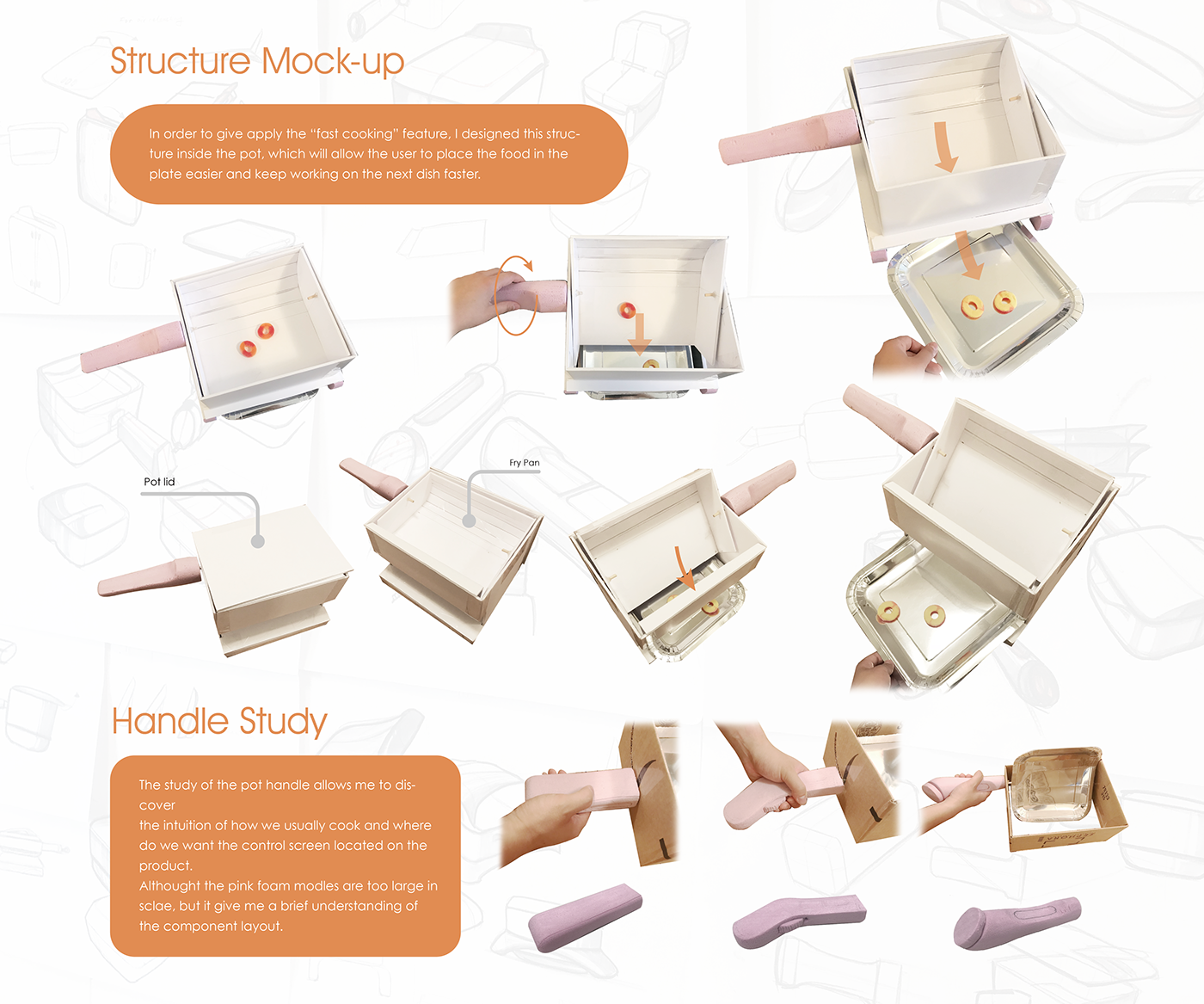 Structure Mock-up

In order to give apply the "fast cooking" feature, I designed this structure inside the pot, which will allow the user to place the food in the plate easier and keep working on the next dish faster.

Pot lid

Fry Pan

Handle Study

The study of the pot handle allows me to discover

the intuition of how we usually cook and where do we want the control screen located on the product.

Althought the pink foam modles are too large in sclae, but it give me a brief understanding of the component layout.