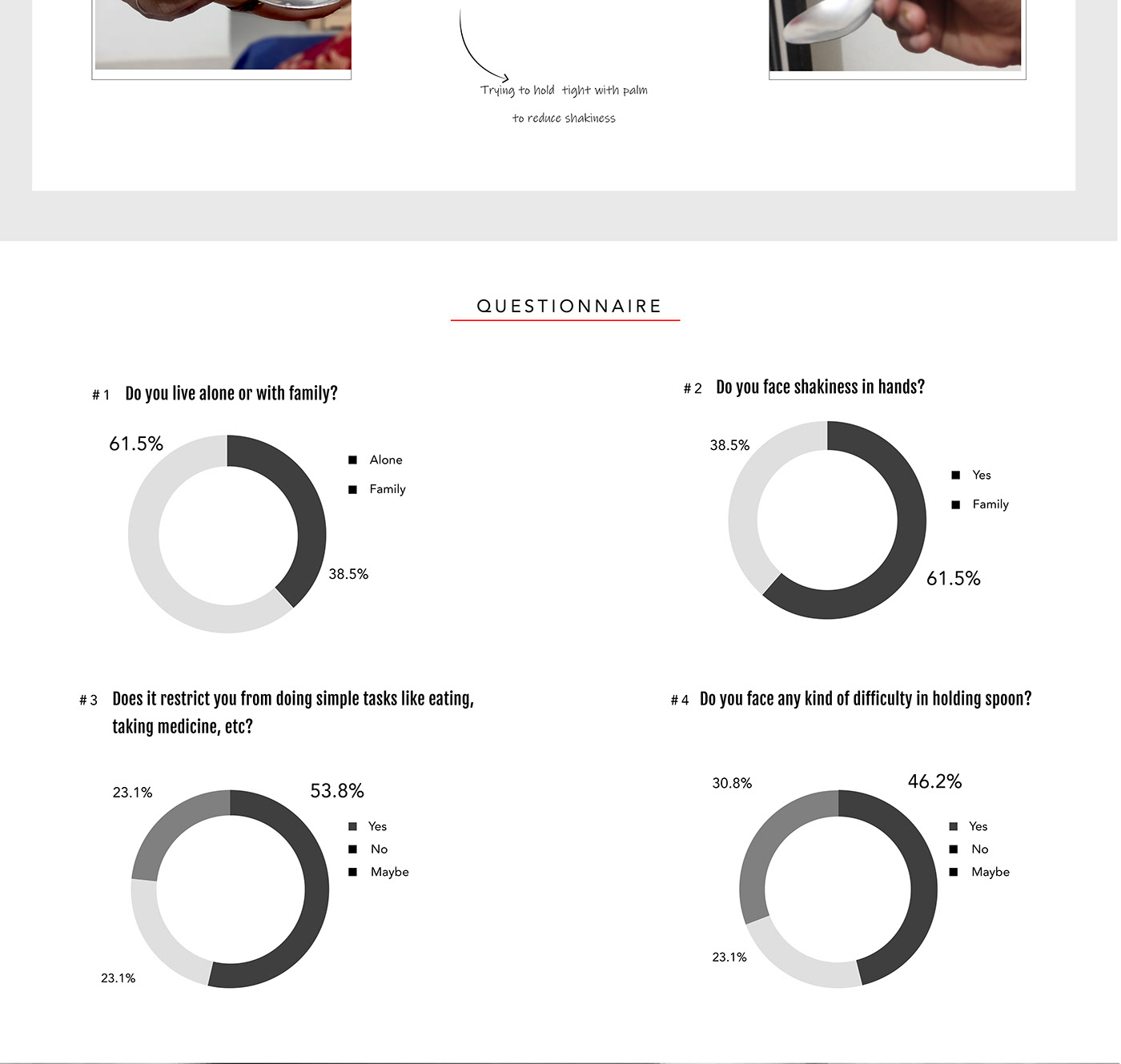 Trying to hold tight with palm to reduce shakiness

QUESTIONNAIRE

# 1 Do you live alone or with family?

61.5%

Alone
Family

38.5%

# 2 Do you face shakiness in hands?

38.5%

Yes
Family

61.5%

# 3 Does it restrict you from doing simple tasks like eating, taking medicine, etc?

23.1%

53.8%

Yes
No
Maybe

23.1%

# 4 Do you face any kind of difficulty in holding spoon?

30.8%

46.2%

Yes
No
Maybe

23.1%