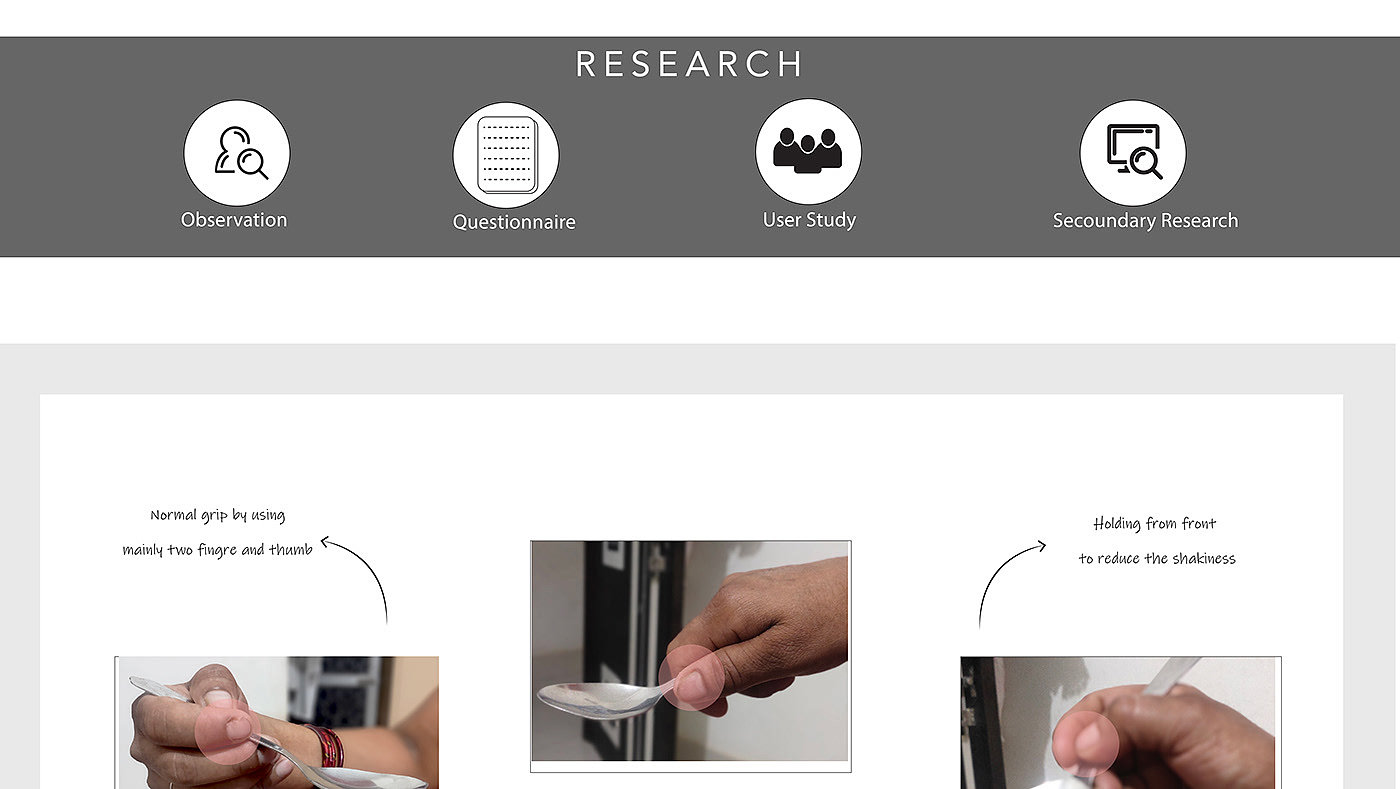 RESEARCH

Observation

Questionnaire

User Study

Secoundary Research

Normal grip by using mainly two fingre and thumb

Holding from front to reduce the shakiness