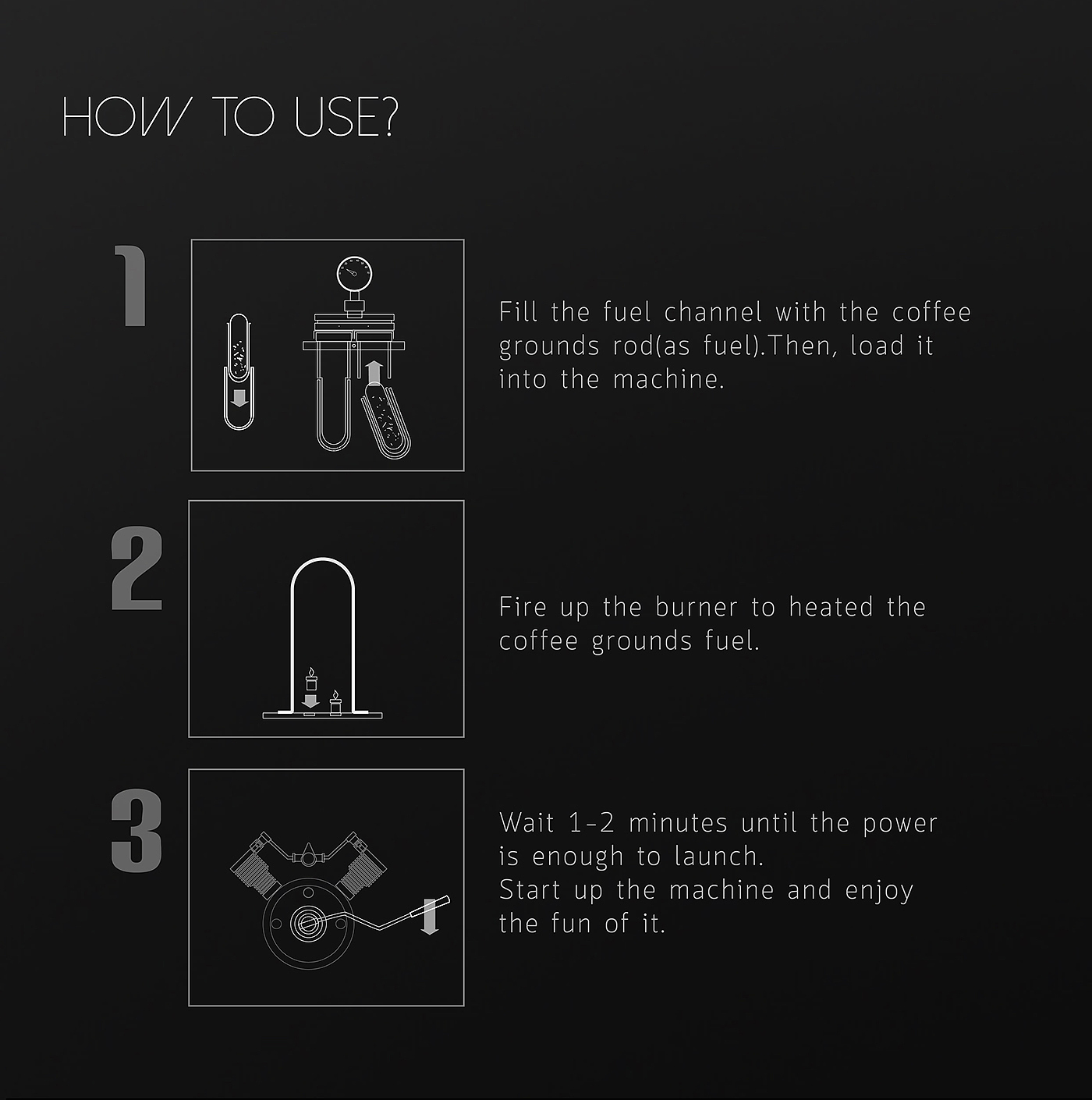 HOW TO USE?

1

Fill the fuel channel with the coffee grounds rod(as fuel).Then, load it into the machine.

2

Fire up the burner to heated the coffee grounds fuel.

3

Wait 1-2 minutes until the power is enough to launch.
Start up the machine and enjoy the fun of it.