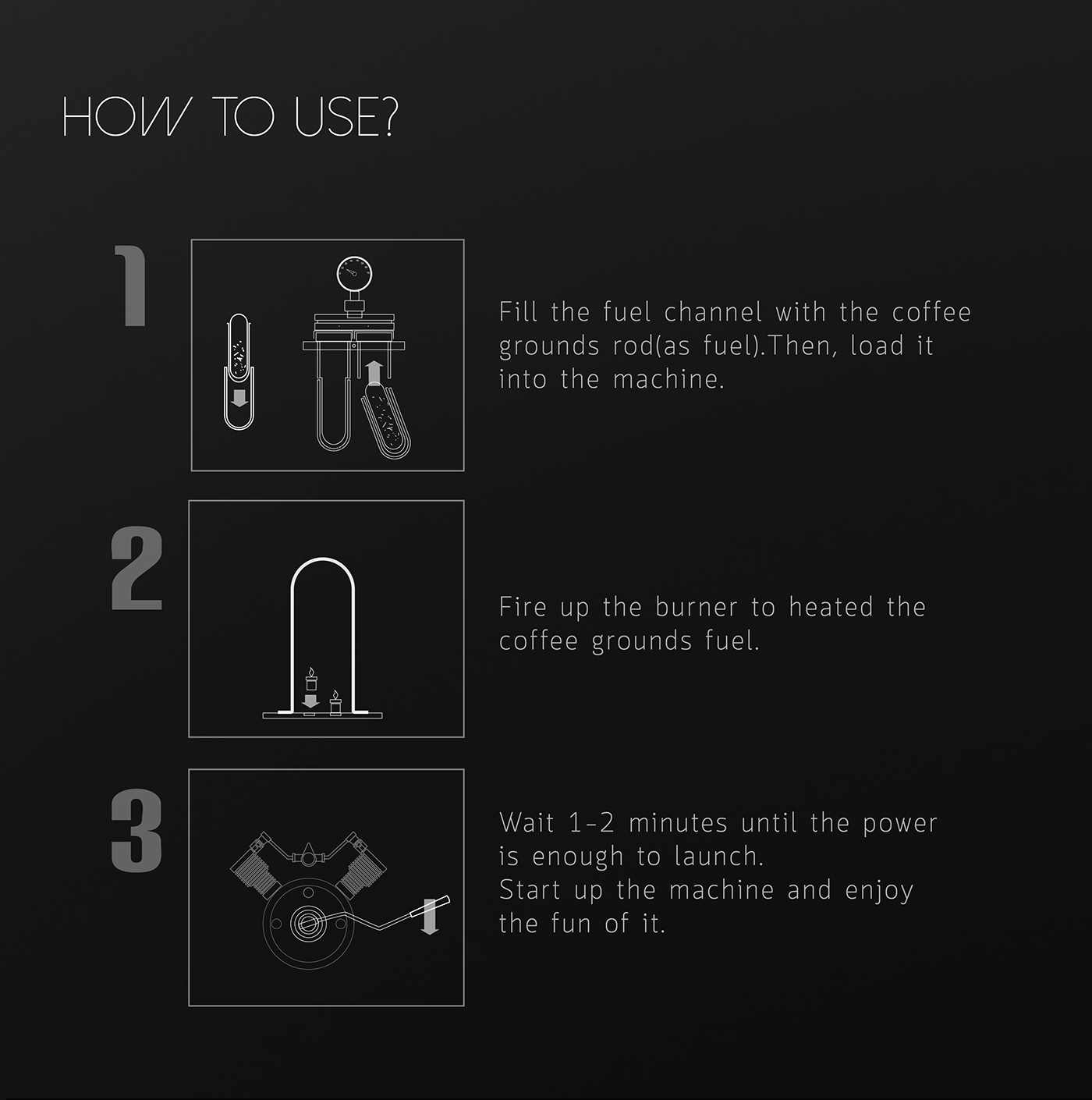 HOW TO USE?

1

Fill the fuel channel with the coffee grounds rod(as fuel).Then, load it into the machine.

2

Fire up the burner to heated the coffee grounds fuel.

3

Wait 1-2 minutes until the power is enough to launch.
Start up the machine and enjoy the fun of it.