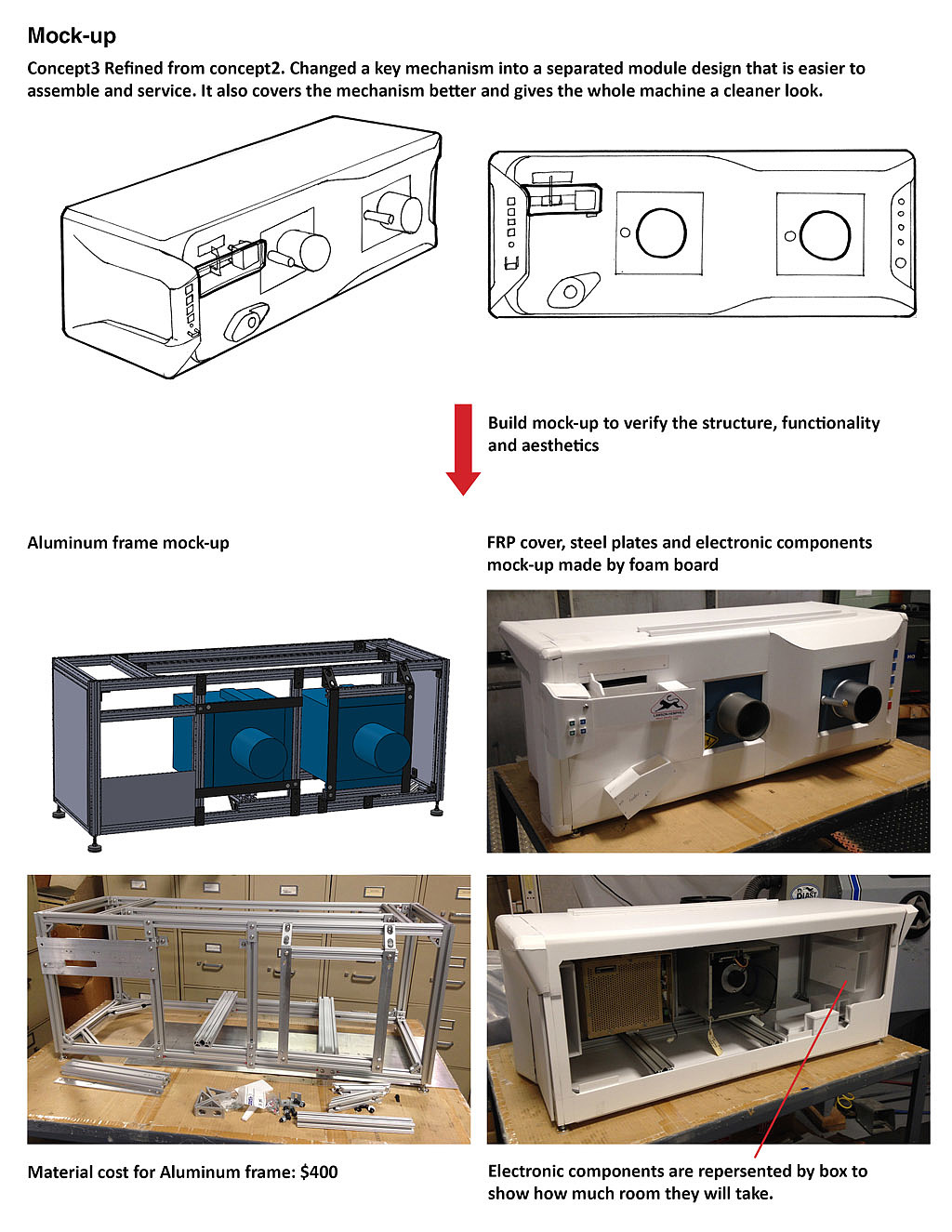 Mock-up

Concept3 Refined from concept2. Changed a key mechanism into a separated module design that is easier to assemble and service. It also covers the mechanism better and gives the whole machine a cleaner look.

Build mock-up to verify the structure, functionality and aesthetics

Aluminum frame mock-up

FRP cover, steel plates and electronic components mock-up made by foam board

Material cost for Aluminum frame: $400

Electronic components are repersented by box to show how much room they will take.