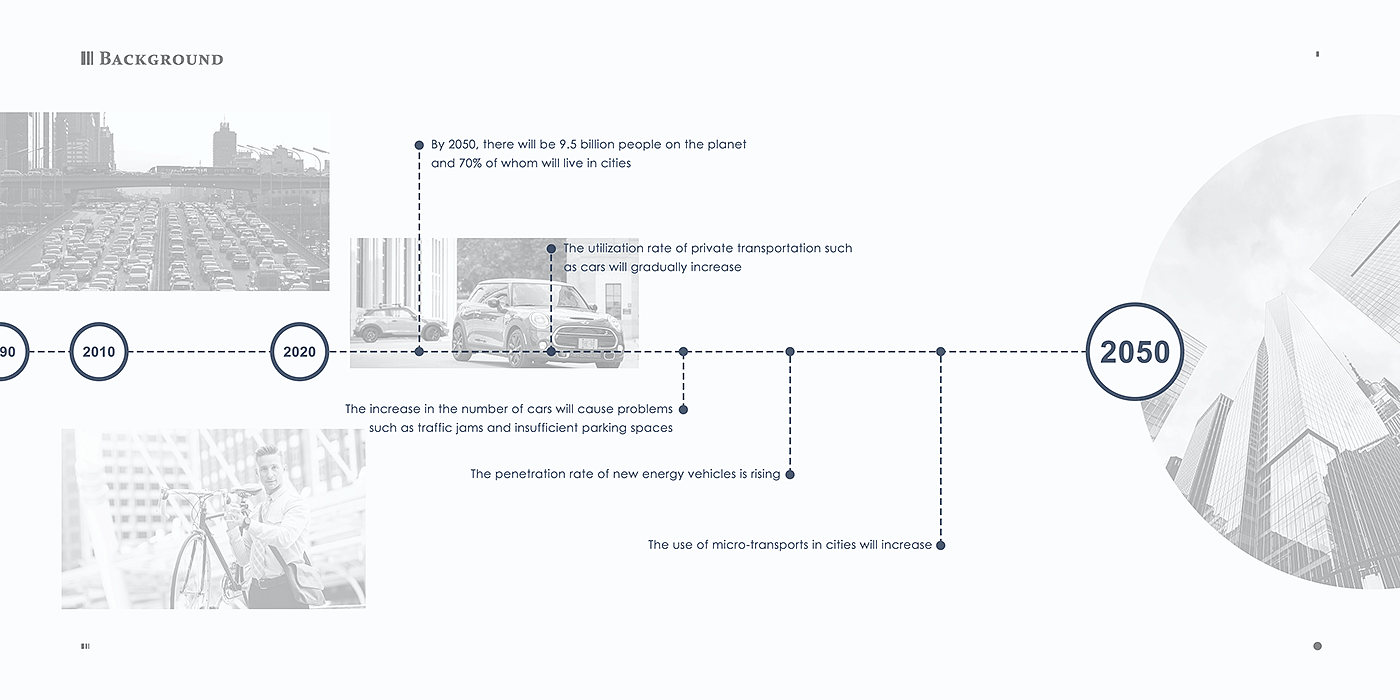 BACKGROUND

By 2050, there will be 9.5 billion people on the planet and 70% of whom will live in cities

The utilization rate of private transportation such as cars will gradually increase

90

2010

2020

2050

The increase in the number of cars will cause problems such as traffic jams and insufficient parking spaces

The penetration rate of new energy vehicles is rising

The use of micro-transports in cities will increase