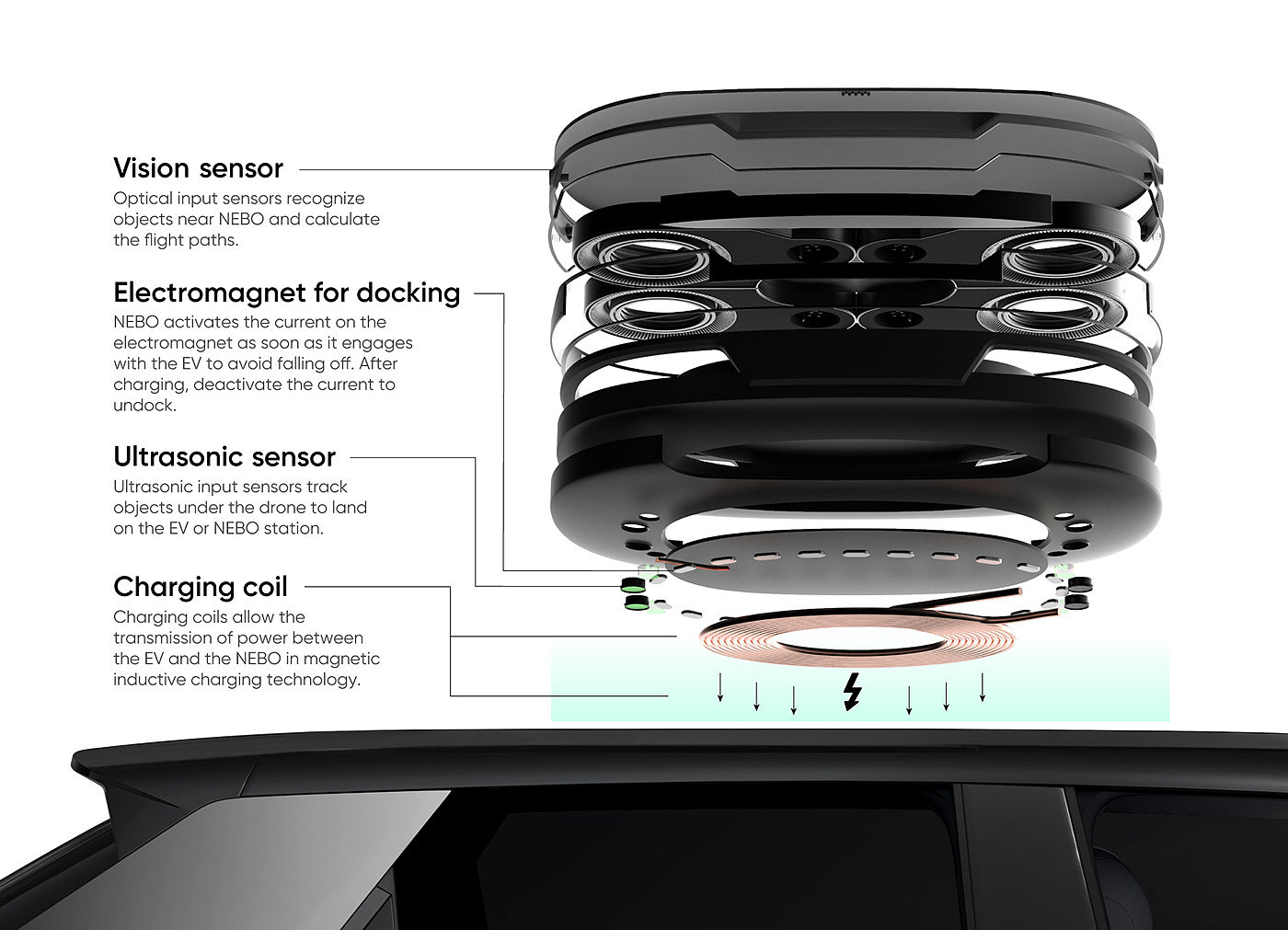 Vision sensor
Optical input sensors recognize objects near NEBO and calculate the flight paths.

Electromagnet for docking
NEBO activates the current on the electromagnet as soon as it engages with the EV to avoid falling off. After charging, deactivate the current to undock.

Ultrasonic sensor
Ultrasonic input sensors track objects under the drone to land on the EV or NEBO station.

Charging coil
Charging coils allow the transmission of power between the EV and the NEBO in magnetic inductive charging technology.