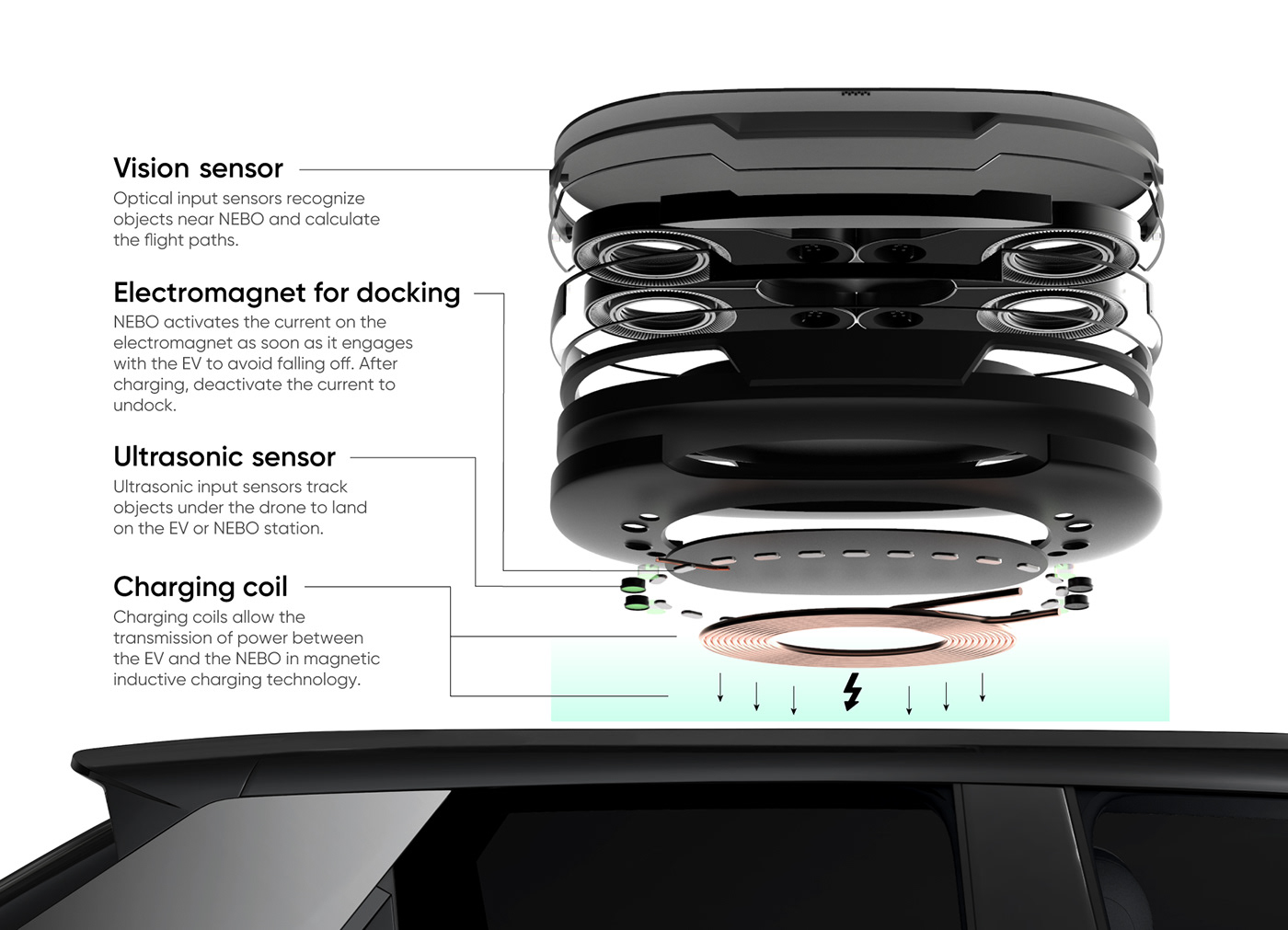 Vision sensor
Optical input sensors recognize objects near NEBO and calculate the flight paths.

Electromagnet for docking
NEBO activates the current on the electromagnet as soon as it engages with the EV to avoid falling off. After charging, deactivate the current to undock.

Ultrasonic sensor
Ultrasonic input sensors track objects under the drone to land on the EV or NEBO station.

Charging coil
Charging coils allow the transmission of power between the EV and the NEBO in magnetic inductive charging technology.