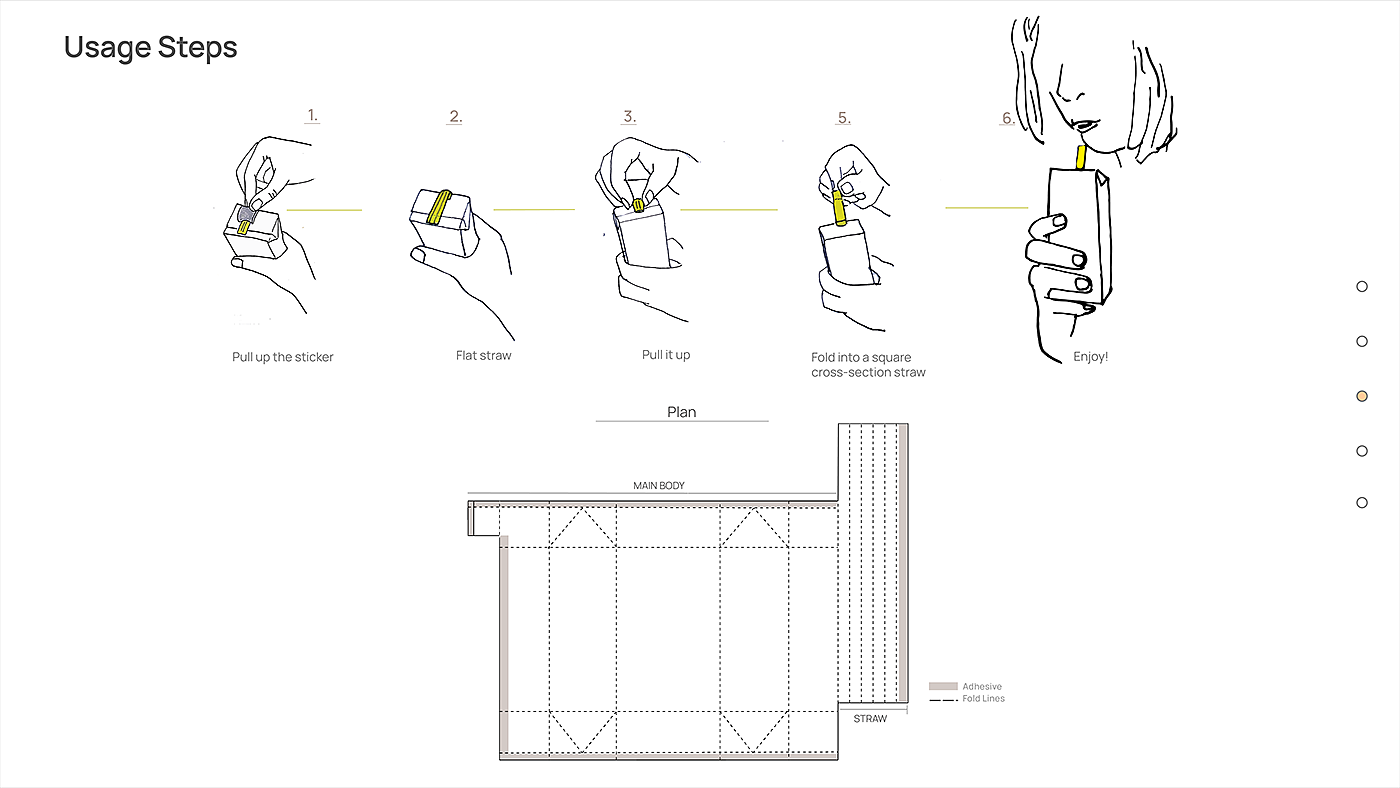 Usage Steps

1.

Pull up the sticker

2.

Flat straw

3.

Pull it up

5.

Fold into a square cross-section straw

6.

Enjoy!

Plan

MAIN BODY

STRAW

Adhesive
Fold Lines