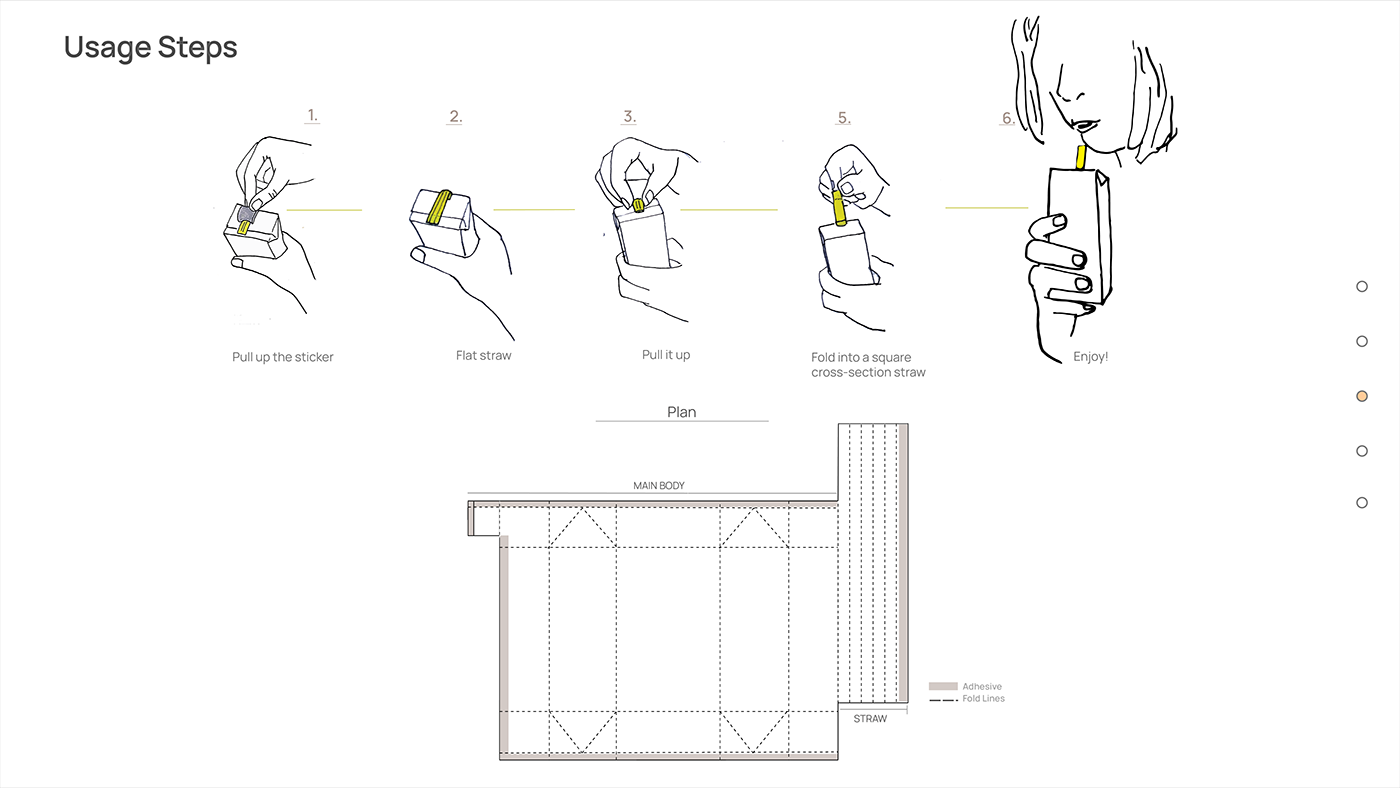 Usage Steps

1.

Pull up the sticker

2.

Flat straw

3.

Pull it up

5.

Fold into a square cross-section straw

6.

Enjoy!

Plan

MAIN BODY

STRAW

Adhesive

Fold Lines