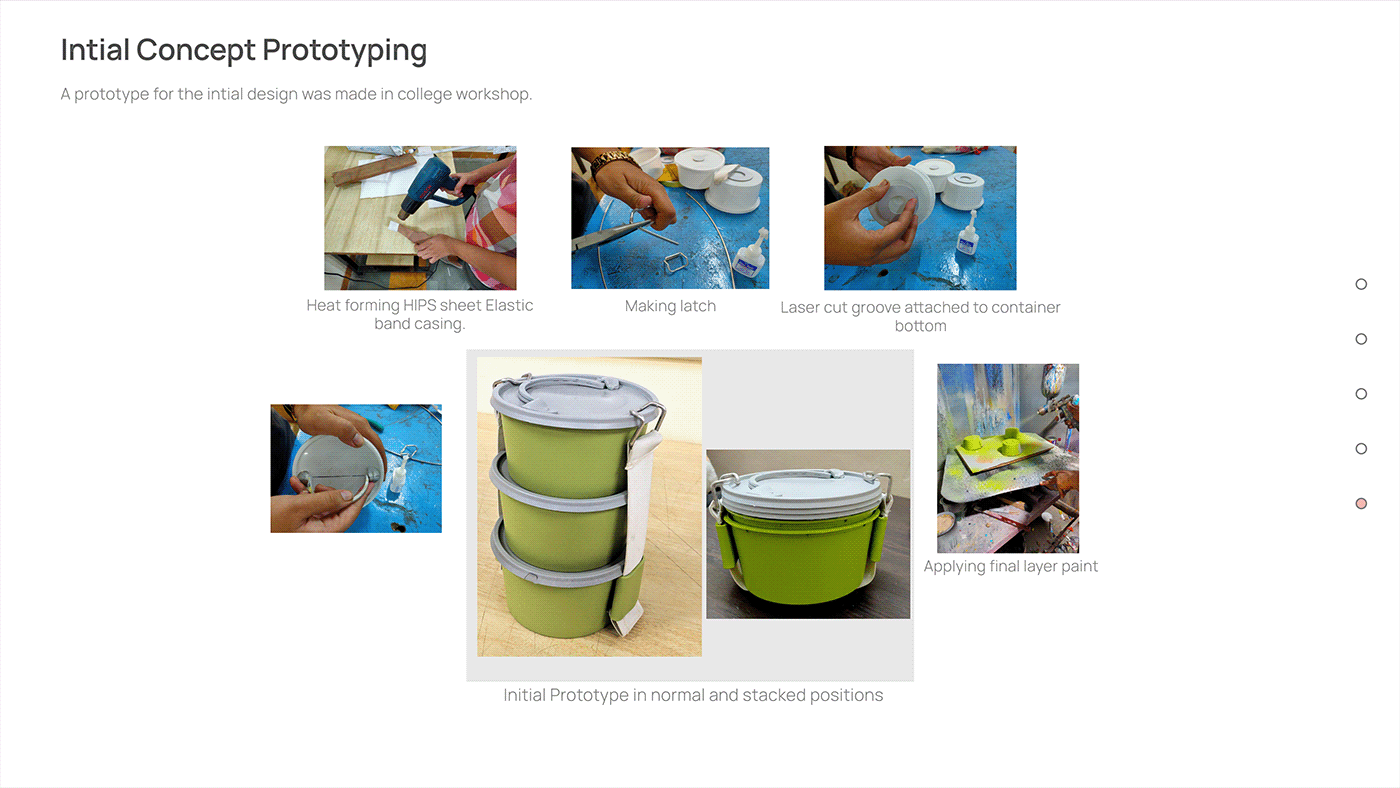 Intial Concept Prototyping

A prototype for the intial design was made in college workshop.

Heat forming HIPS sheet Elastic band casing.

Making latch

Laser cut groove attached to container bottom

Applying final layer paint

Initial Prototype in normal and stacked positions