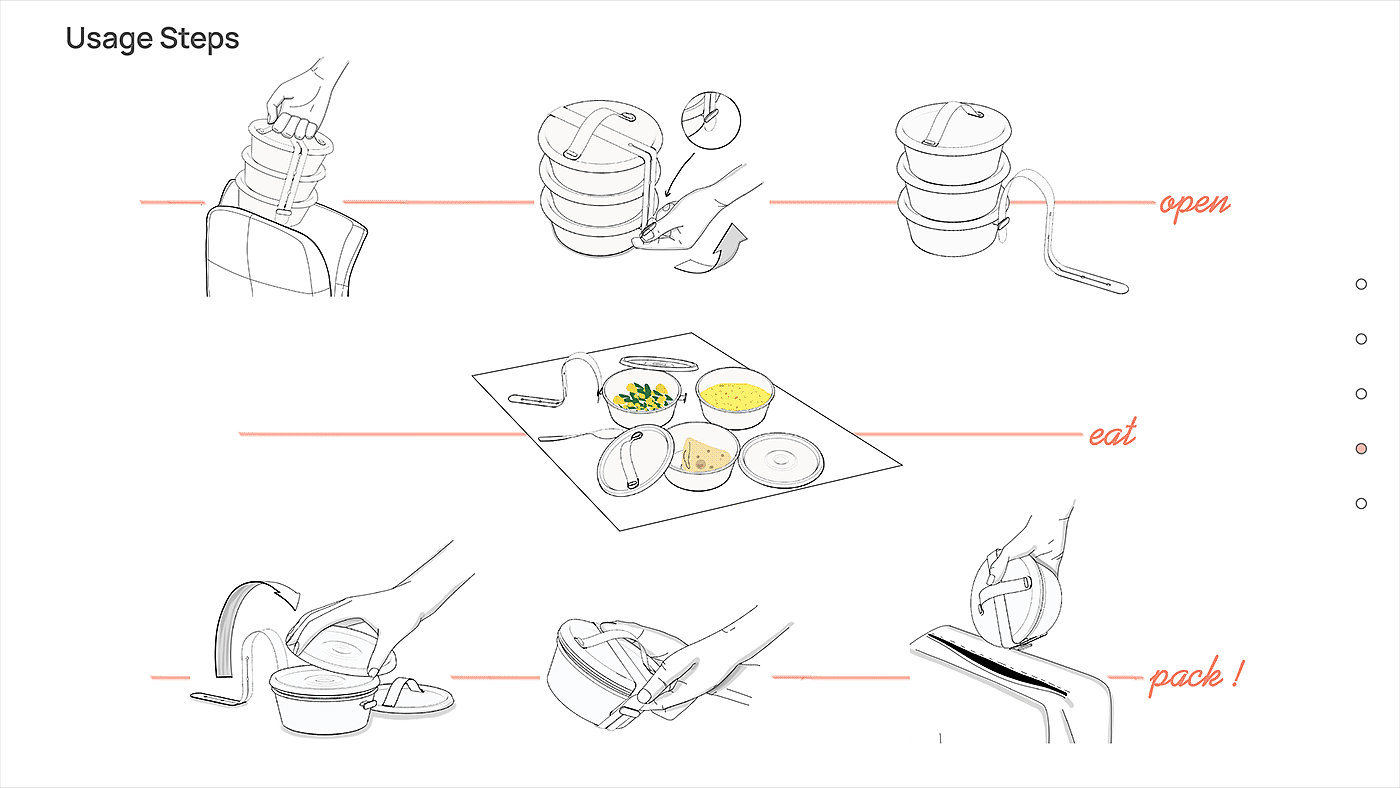 Usage Steps

open

eat

pack !